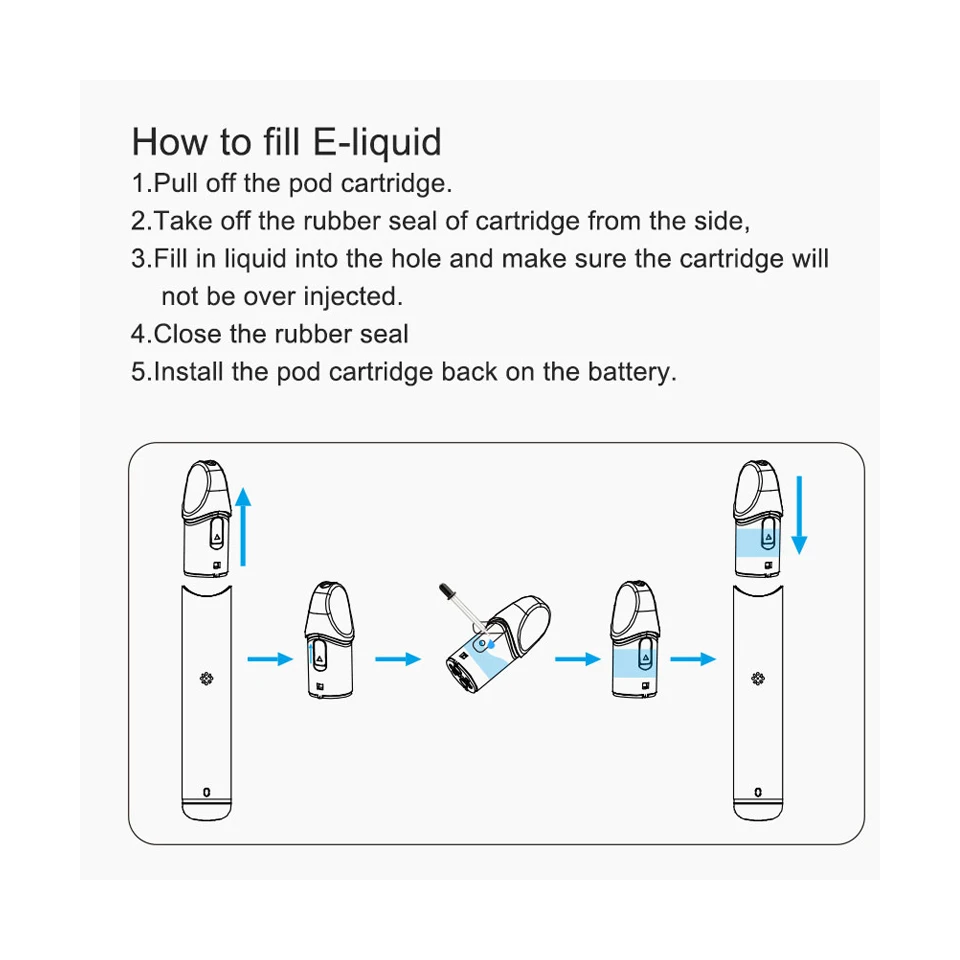 How to fill E-liquid
1.Pull off the pod cartridge.
2.Take off the rubber seal of cartridge from the side,
3.Fill in liquid into the hole and make sure the cartridge will not be over injected.
4.Close the rubber seal
5.Install the pod cartridge back on the battery.