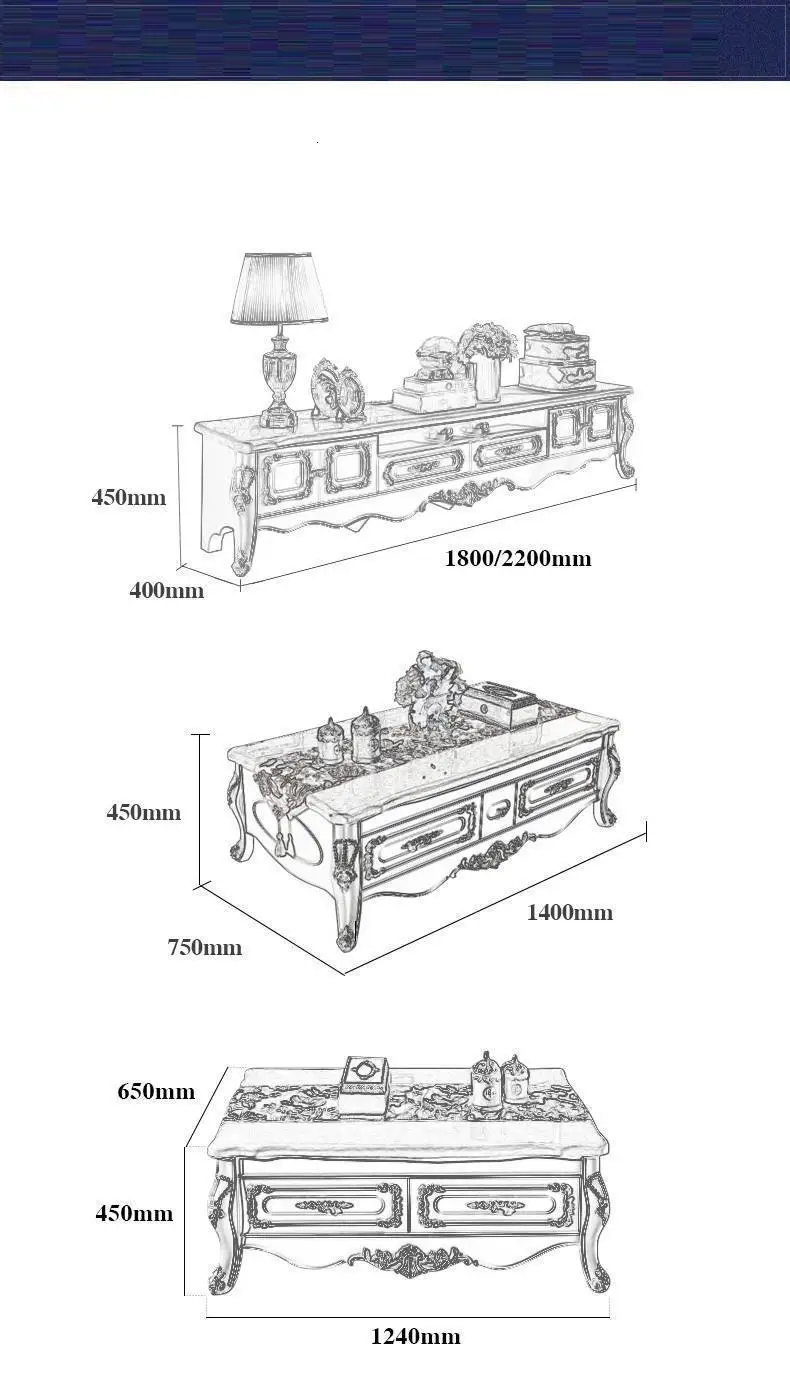 450mm
400mm
1800/2200mm

450mm
750mm
1400mm

650mm
450mm
1240mm