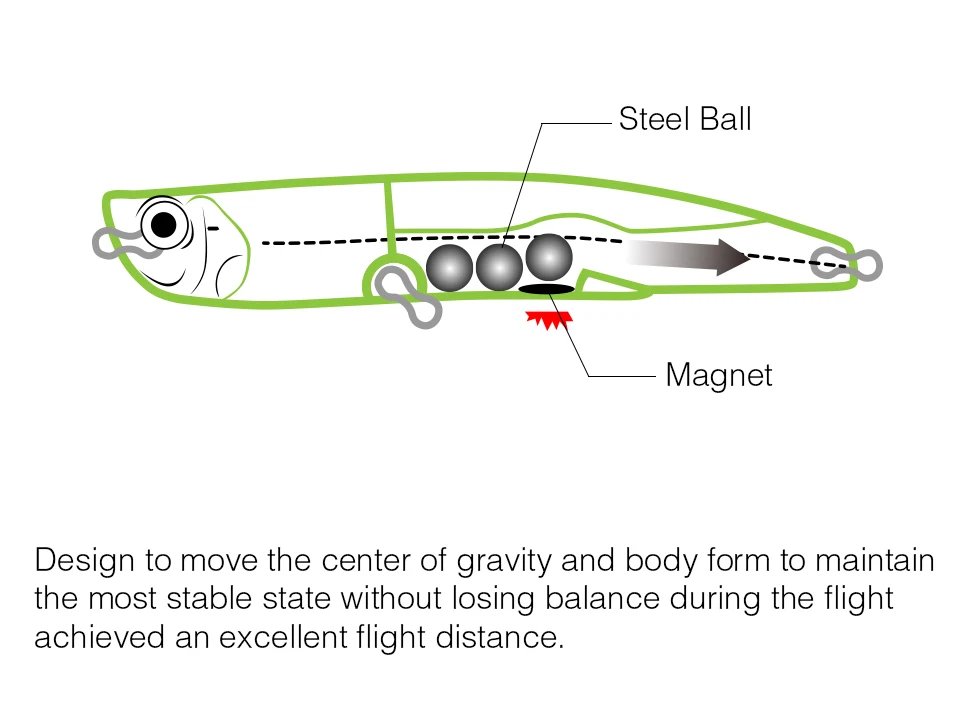 Steel Ball

Magnet

Design to move the center of gravity and body form to maintain the most stable state without losing balance during the flight achieved an excellent flight distance.