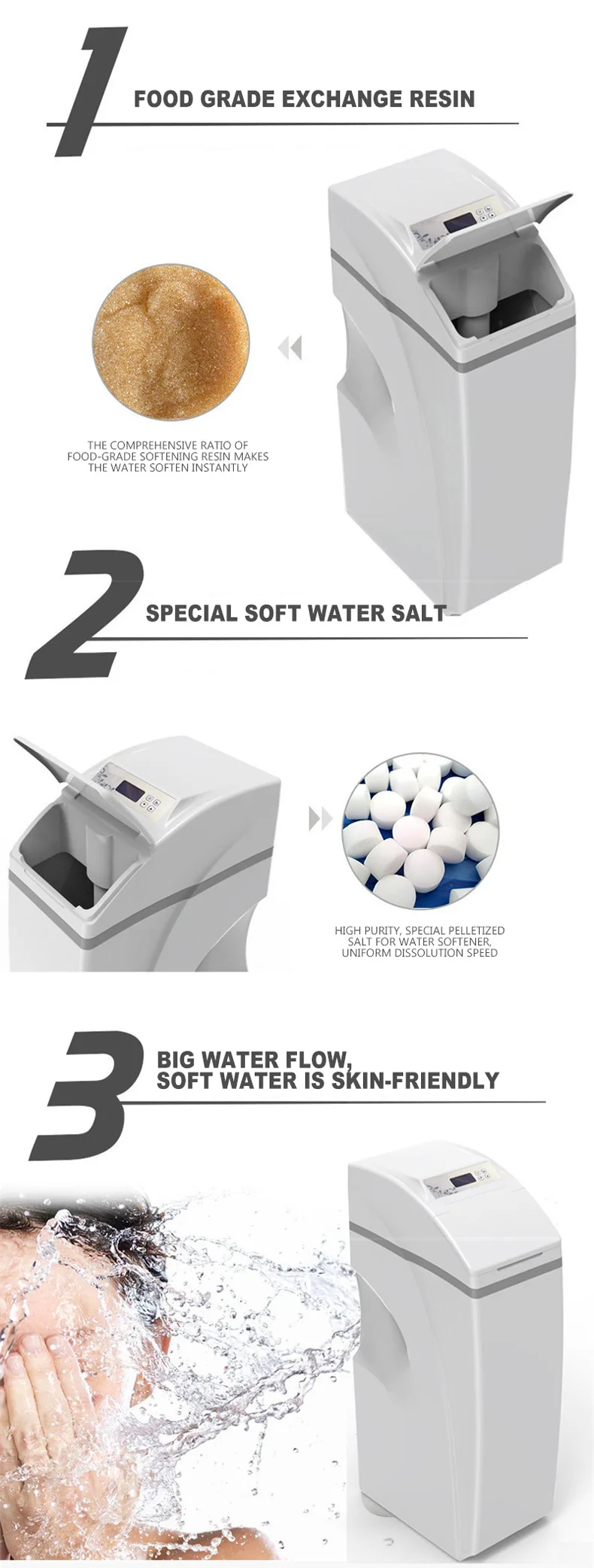 1 FOOD GRADE EXCHANGE RESIN

THE COMPREHENSIVE RATIO OF FOOD-GRADE SOFTENING RESIN MAKES THE WATER SOFTEN INSTANTLY

2 SPECIAL SOFT WATER SALT

HIGH PURITY, SPECIAL PELLETIZED SALT FOR WATER SOFTENER, UNIFORM DISSOLUTION SPEED

3 BIG WATER FLOW, SOFT WATER IS SKIN-FRIENDLY