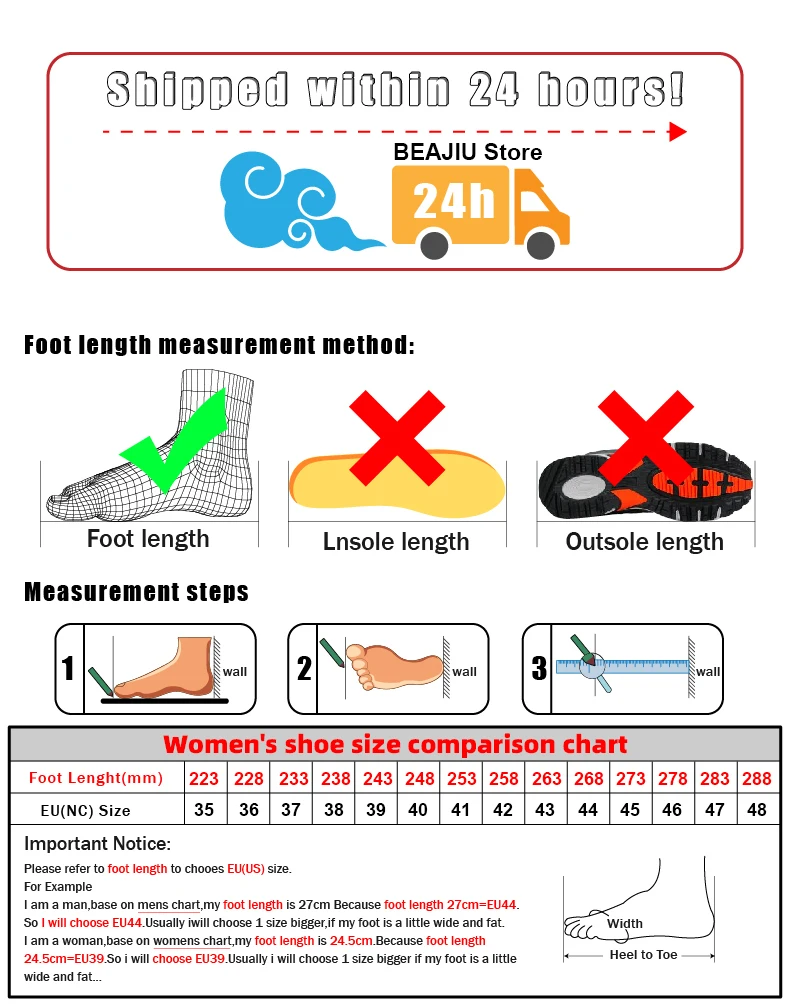 Shipped within 24 hours!

BEAJIU Store

24h

Foot length measurement method:

Foot length

Lnsole length

Outsole length

Measurement steps

1 wall

2 wall

3 wall

Women's shoe size comparison chart

| Foot Lenght(mm) | 223 | 228 | 233 | 238 | 243 | 248 | 253 | 258 | 263 | 268 | 273 | 278 | 283 | 288 |
|---|---|---|---|---|---|---|---|---|---|---|---|---|---|---|
| EU(NC) Size | 35 | 36 | 37 | 38 | 39 | 40 | 41 | 42 | 43 | 44 | 45 | 46 | 47 | 48 |

Important Notice:

Please refer to foot length to chooes EU(US) size.
For Example
I am a man,base on mens chart,my foot length is 27cm Because foot length 27cm=EU44.
So I will choose EU44.Usually iwill choose 1 size bigger,if my foot is a little wide and fat.
I am a woman,base on womens chart,my foot length is 24.5cm.Because foot length 24.5cm=EU39.So i will choose EU39.Usually i will choose 1 size bigger if my foot is a little wide and fat...

Width

Heel to Toe