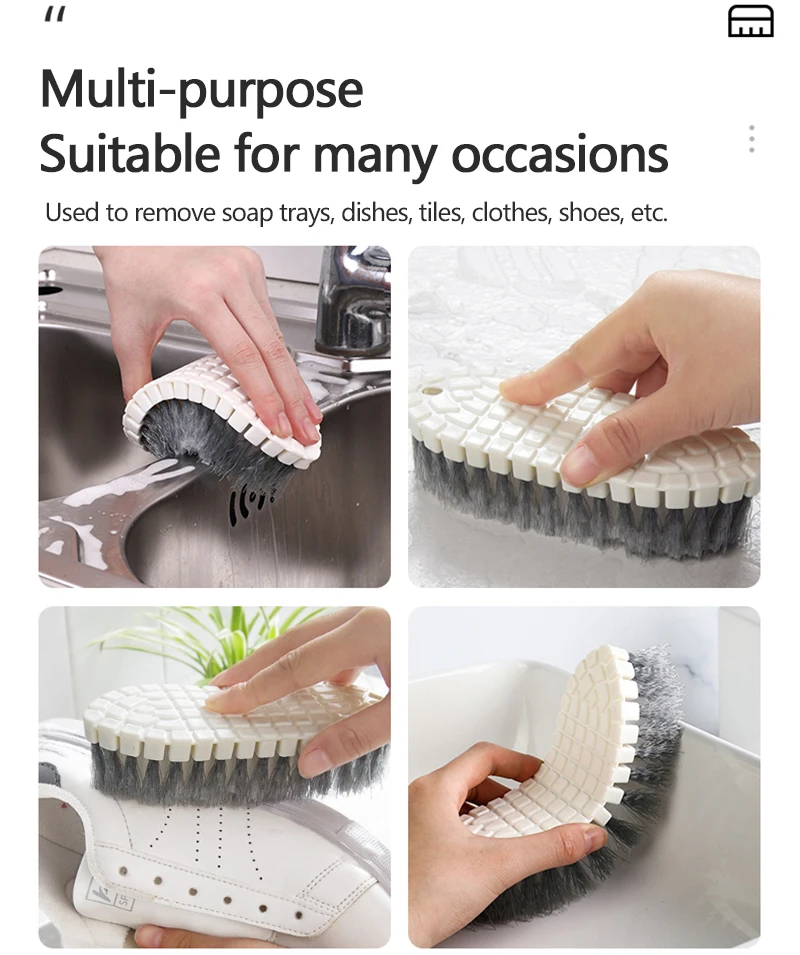 "

Multi-purpose
Suitable for many occasions

Used to remove soap trays, dishes, tiles, clothes, shoes, etc.