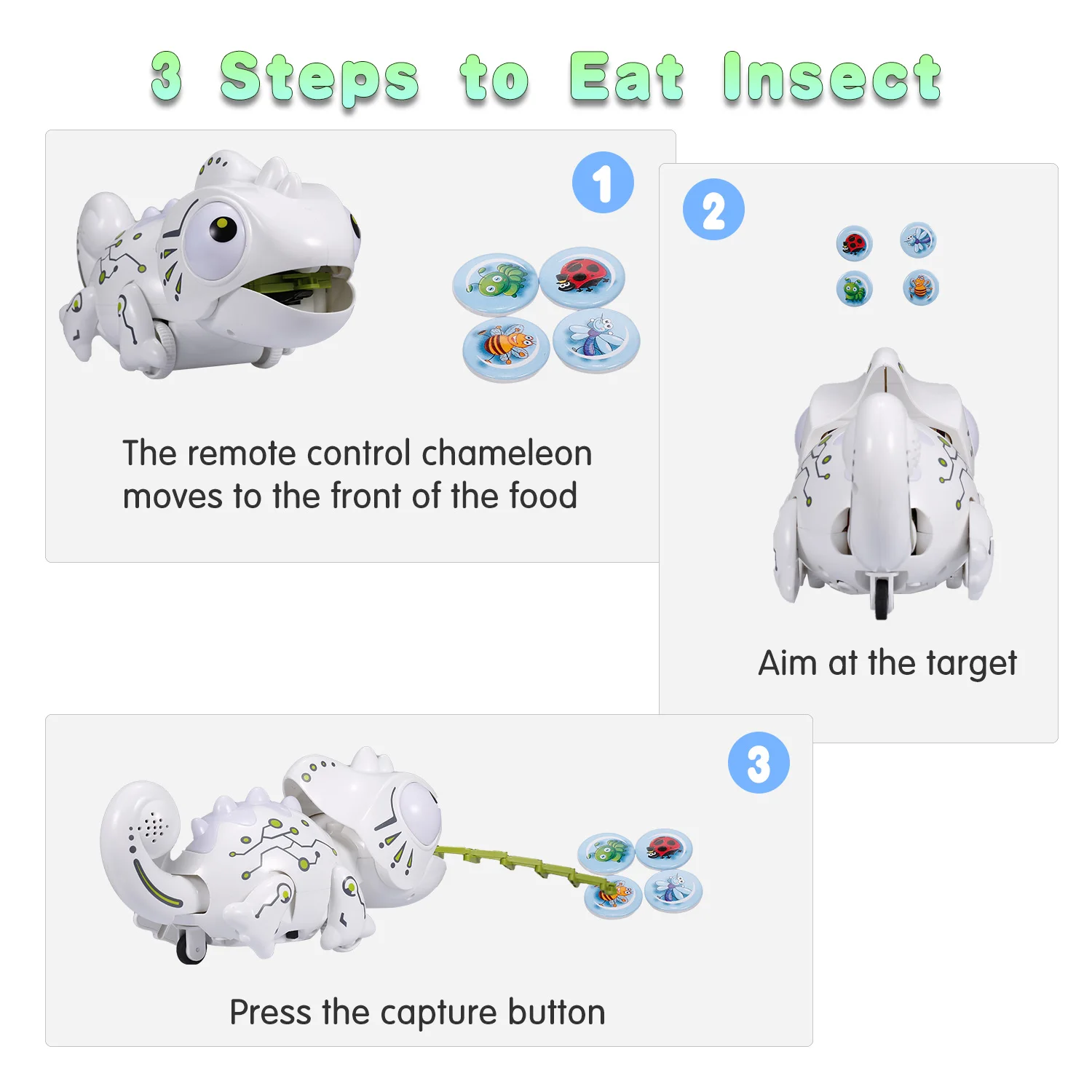 3 Steps to Eat Insect

1

The remote control chameleon moves to the front of the food

2

Aim at the target

3

Press the capture button