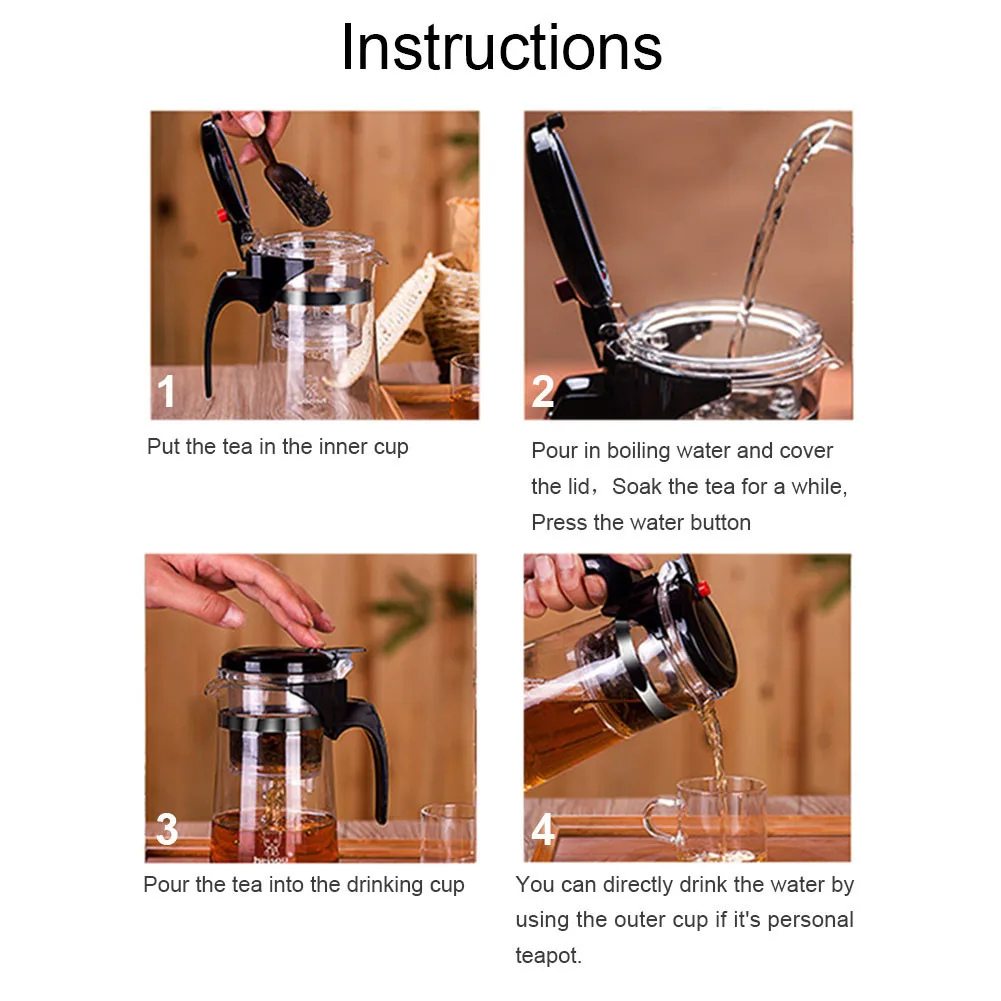 Instructions

1

Put the tea in the inner cup

2

Pour in boiling water and cover the lid，Soak the tea for a while, Press the water button

3

Pour the tea into the drinking cup

4

You can directly drink the water by using the outer cup if it's personal teapot.