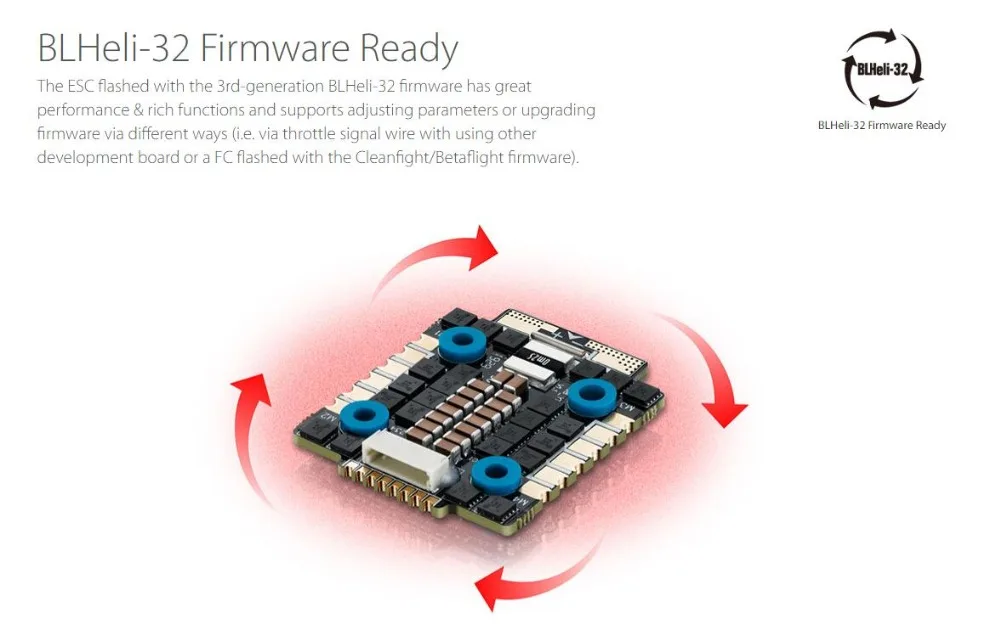 BLHeli-32 Firmware Ready

The ESC flashed with the 3rd-generation BLHeli-32 firmware has great performance & rich functions and supports adjusting parameters or upgrading firmware via different ways (i.e. via throttle signal wire with using other development board or a FC flashed with the Cleanfight/Betaflight firmware).

BLHeli-32

BLHeli-32 Firmware Ready