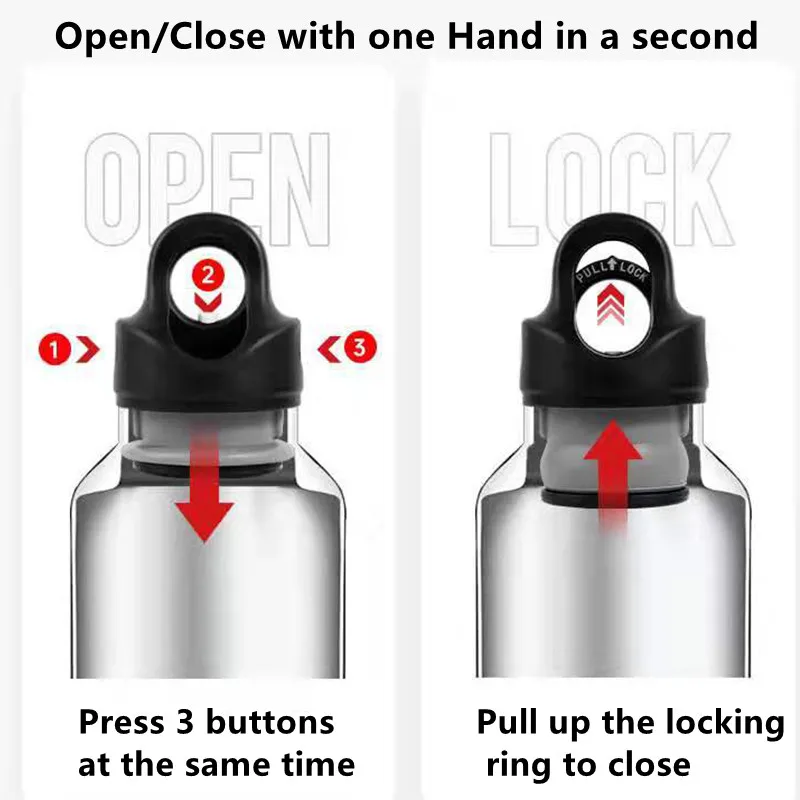 Open/Close with one Hand in a second

OPEN

2

1

3

Press 3 buttons at the same time

LOCK

PULL LOCK

Pull up the locking ring to close