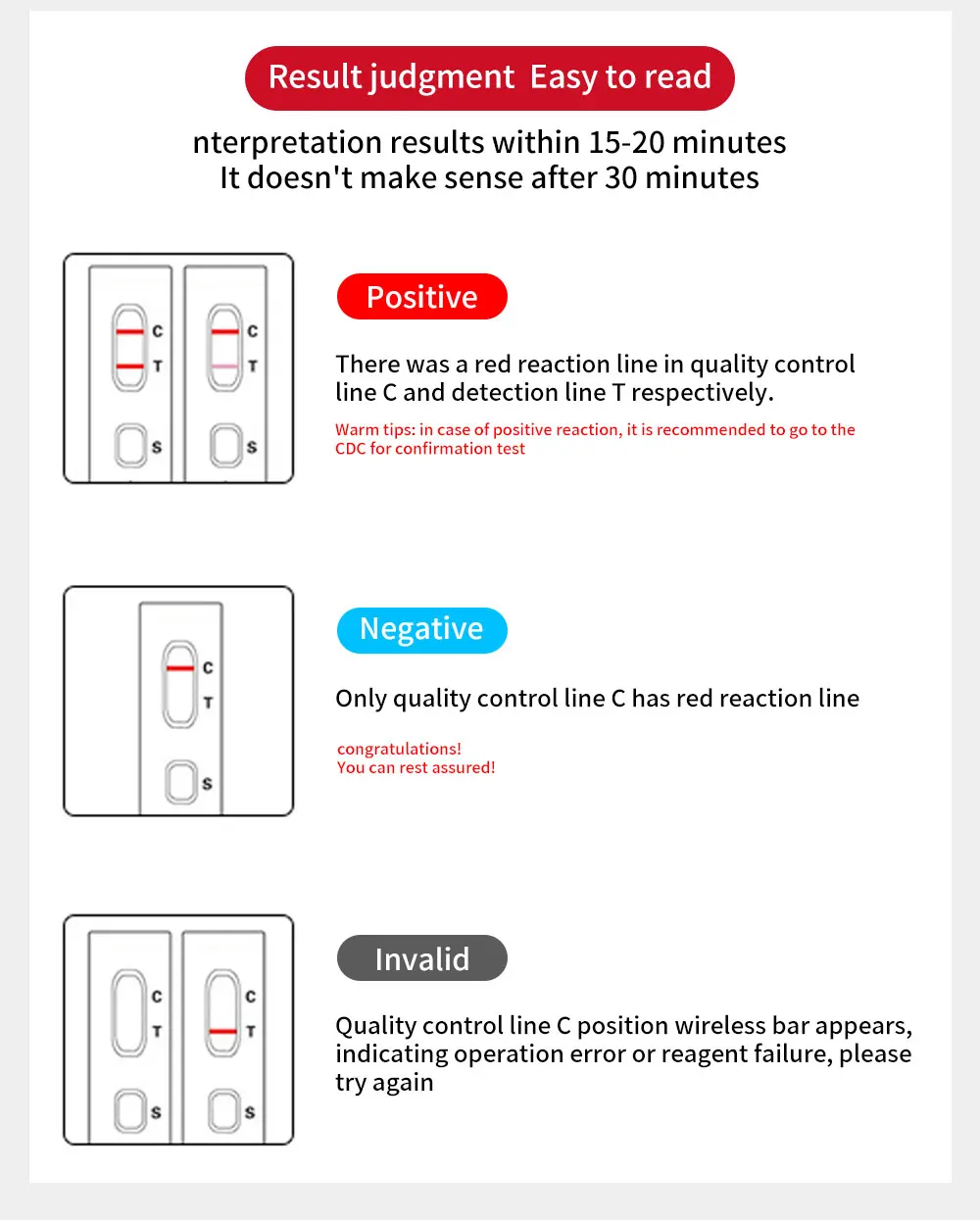 Result judgment Easy to read

nterpretation results within 15-20 minutes
It doesn't make sense after 30 minutes

C
T
S
C
T
S

Positive

There was a red reaction line in quality control line C and detection line T respectively.

Warm tips: in case of positive reaction, it is recommended to go to the CDC for confirmation test

C
T
S

Negative

Only quality control line C has red reaction line

congratulations!
You can rest assured!

C
T
S
C
T
S

Invalid

Quality control line C position wireless bar appears, indicating operation error or reagent failure, please try again