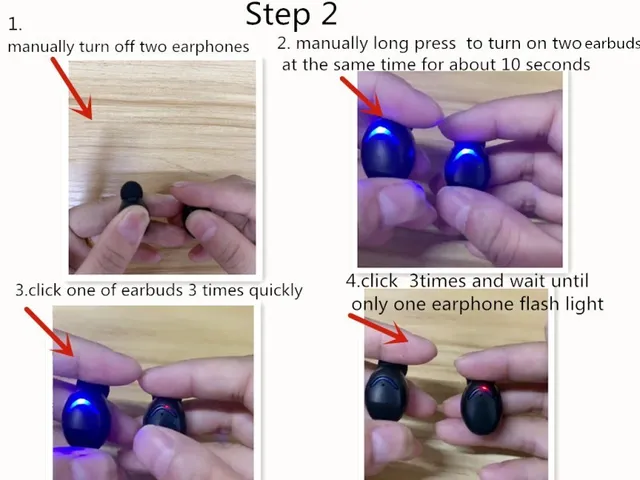 Step 2

1.
manually turn off two earphones

2. manually long press to turn on two earbuds at the same time for about 10 seconds

3.click one of earbuds 3 times quickly

4.click 3times and wait until only one earphone flash light