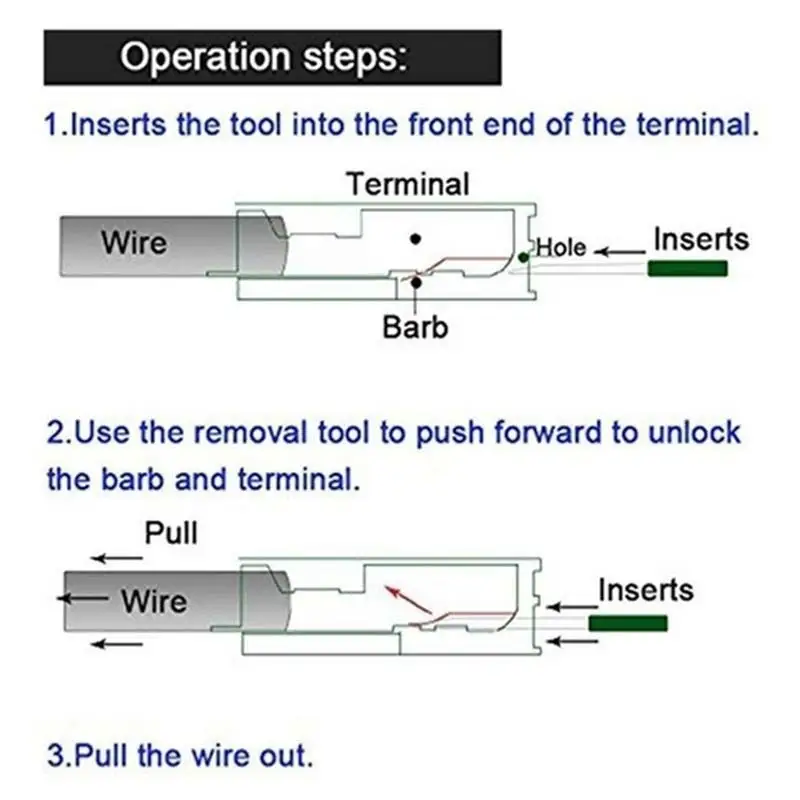 Operation steps:

1.Inserts the tool into the front end of the terminal.

Terminal

Wire

Hole

Inserts

Barb

2.Use the removal tool to push forward to unlock the barb and terminal.

Pull

Wire

Inserts

3.Pull the wire out.