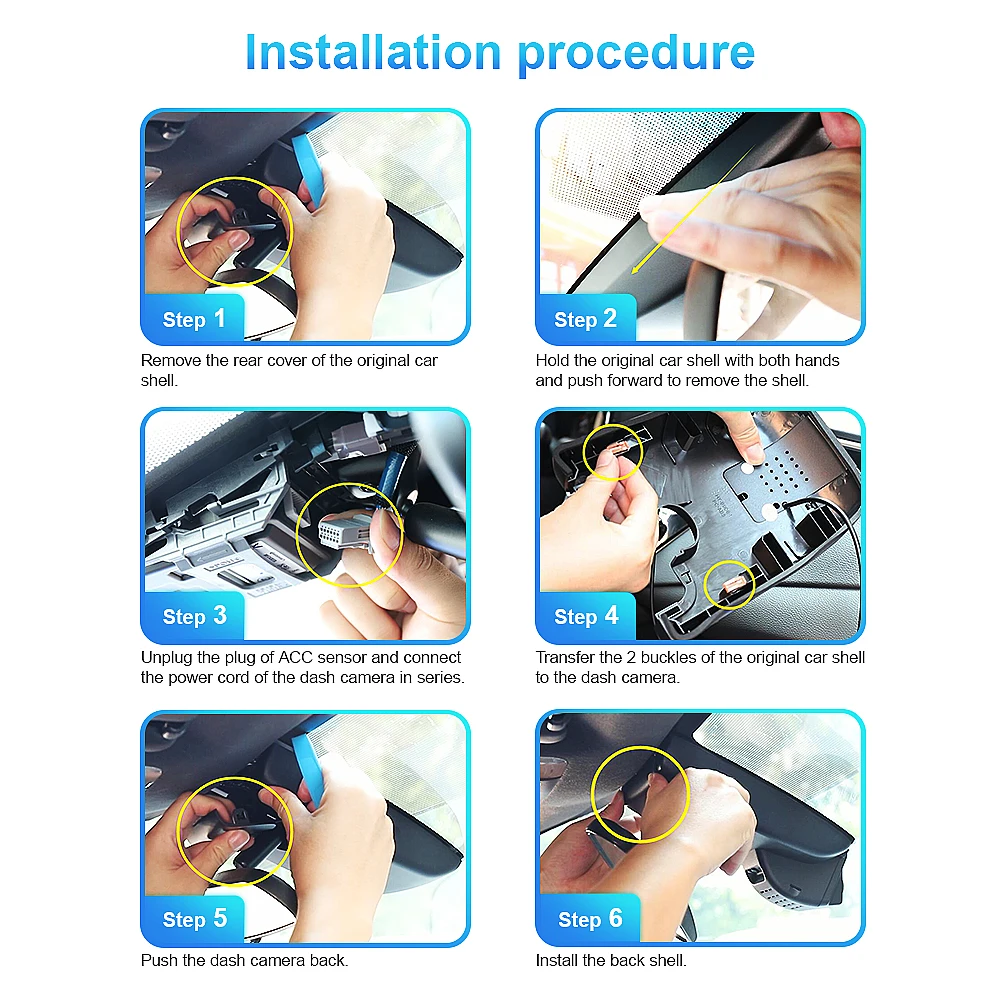 Installation procedure

Step 1
Remove the rear cover of the original car shell.

Step 2
Hold the original car shell with both hands and push forward to remove the shell.

Step 3
Unplug the plug of ACC sensor and connect the power cord of the dash camera in series.

Step 4
Transfer the 2 buckles of the original car shell to the dash camera.

Step 5
Push the dash camera back.

Step 6
Install the back shell.