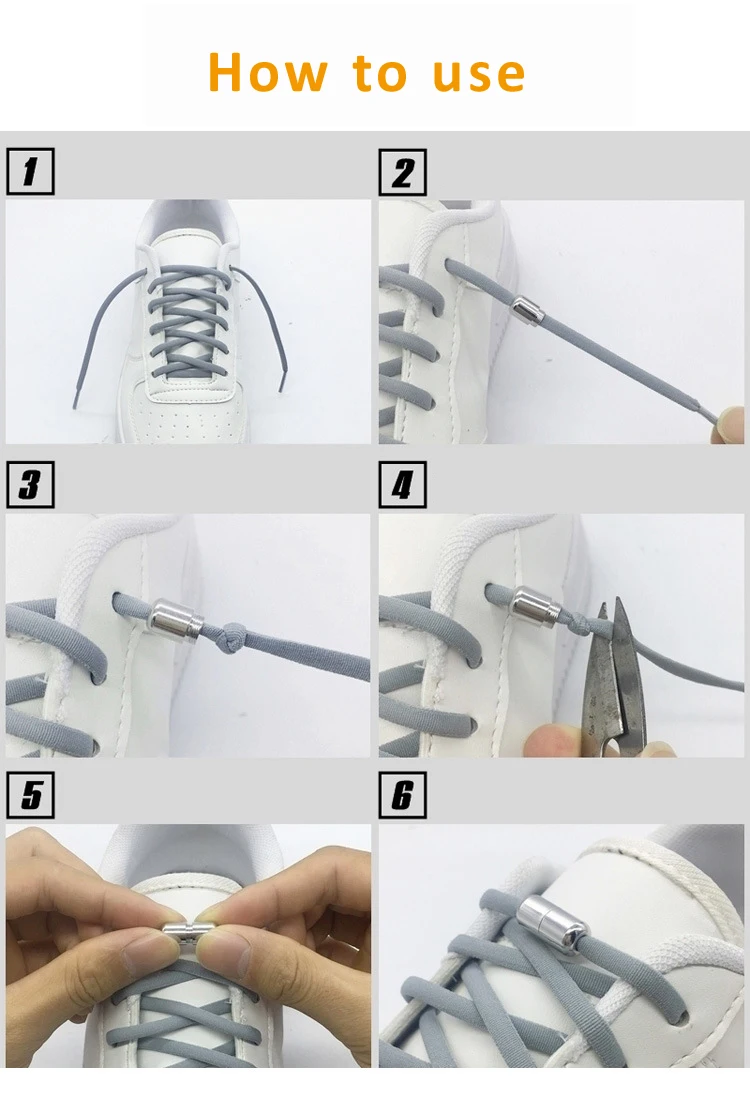 How to use

1

2

3

4

5

6