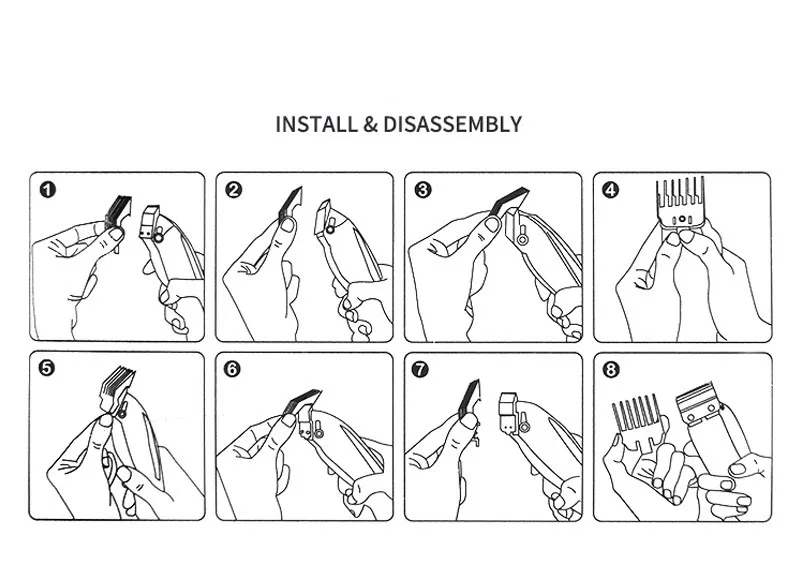 INSTALL & DISASSEMBLY

1

2

3

4

5

6

7

8