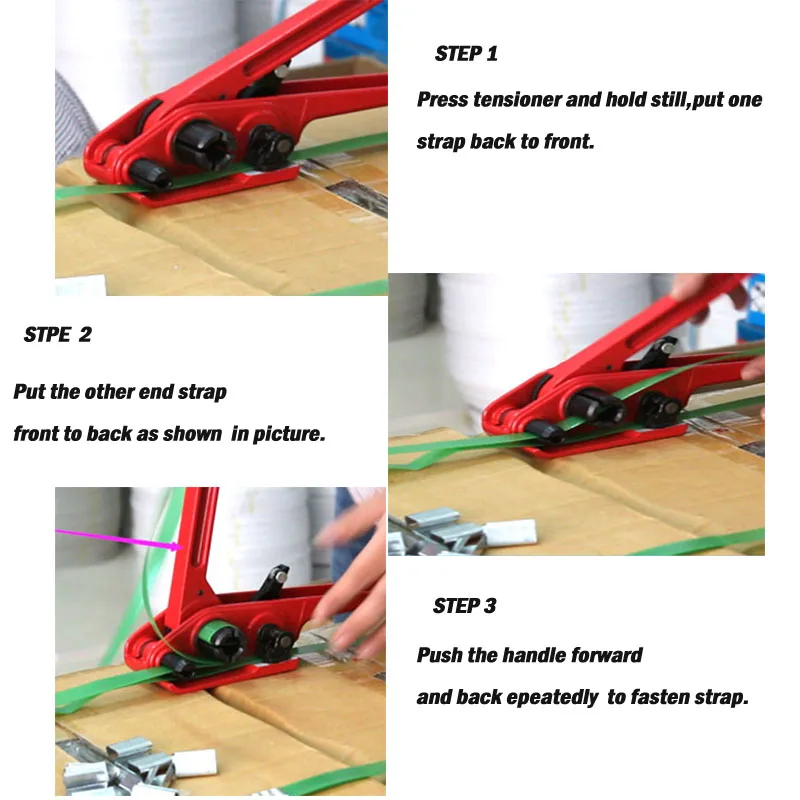 STEP 1

Press tensioner and hold still,put one strap back to front.

STPE 2

Put the other end strap front to back as shown in picture.

STEP 3

Push the handle forward and back epeatedly to fasten strap.