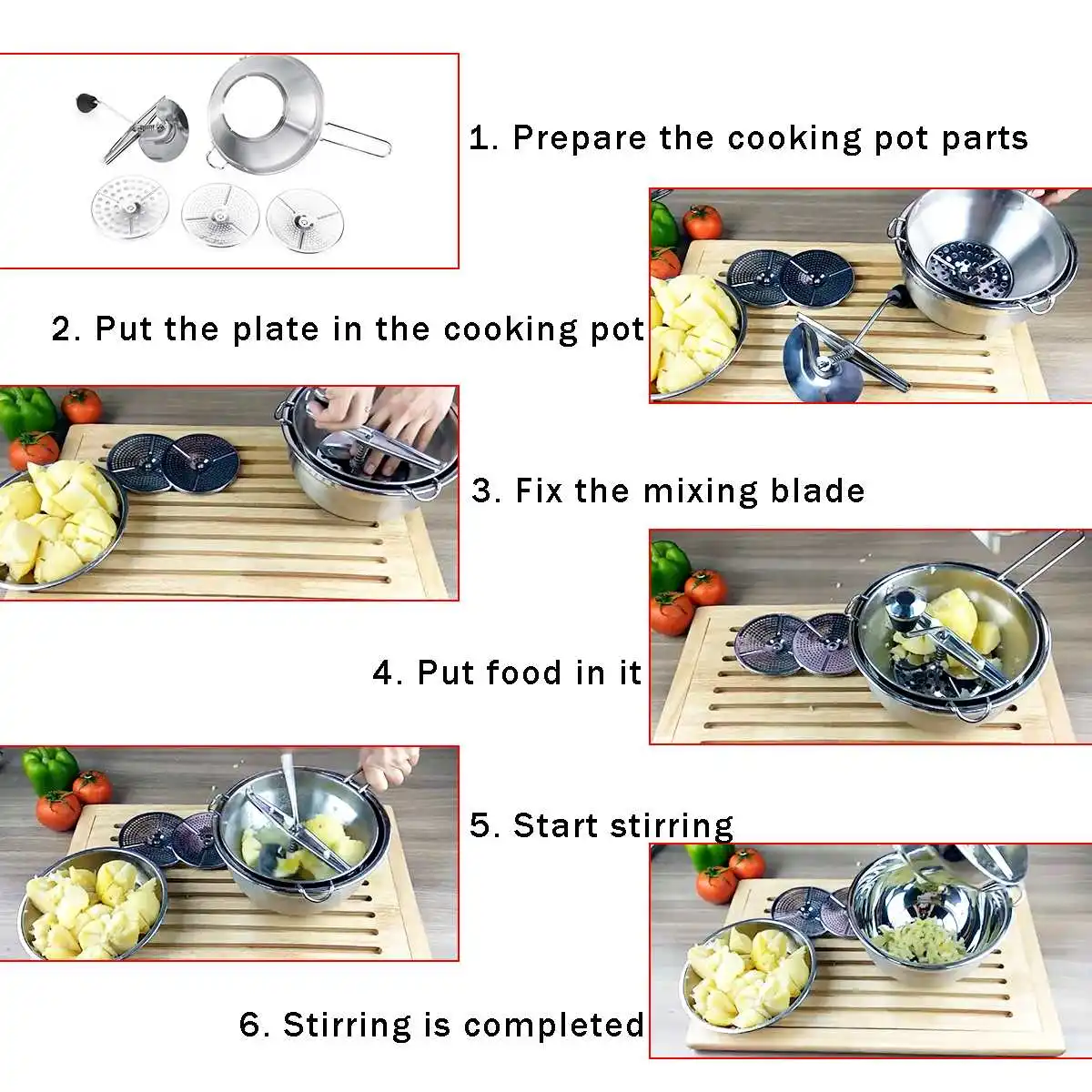 1. Prepare the cooking pot parts

2. Put the plate in the cooking pot

3. Fix the mixing blade

4. Put food in it

5. Start stirring

6. Stirring is completed