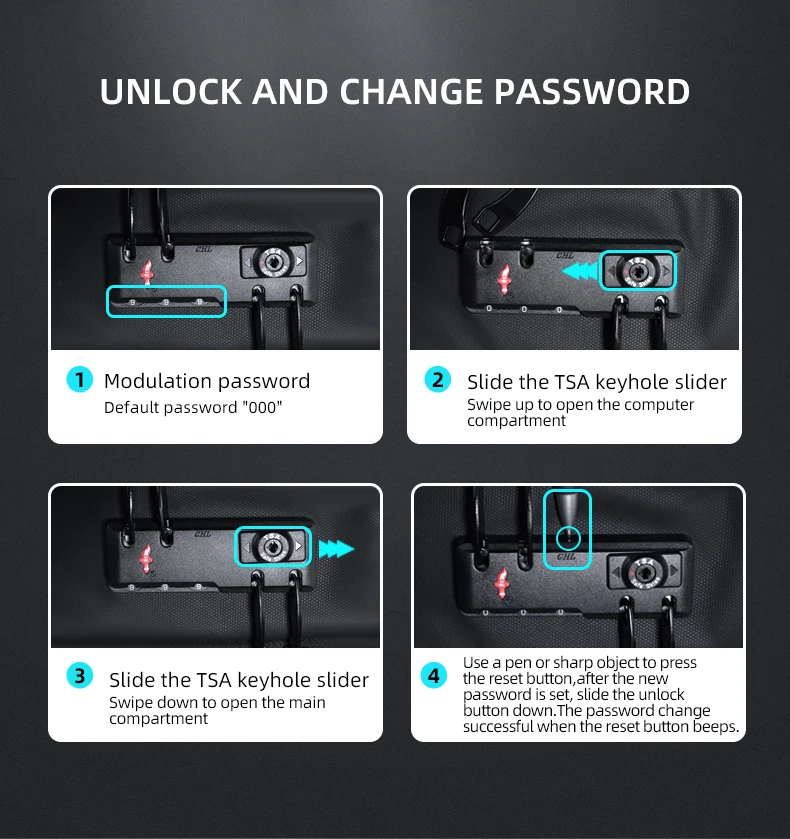 UNLOCK AND CHANGE PASSWORD

CHL

1 Modulation password
Default password "000"

CHL

2 Slide the TSA keyhole slider
Swipe up to open the computer compartment

CHL

3 Slide the TSA keyhole slider
Swipe down to open the main compartment

CHL

4 Use a pen or sharp object to press the reset button,after the new password is set, slide the unlock button down.The password change successful when the reset button beeps.