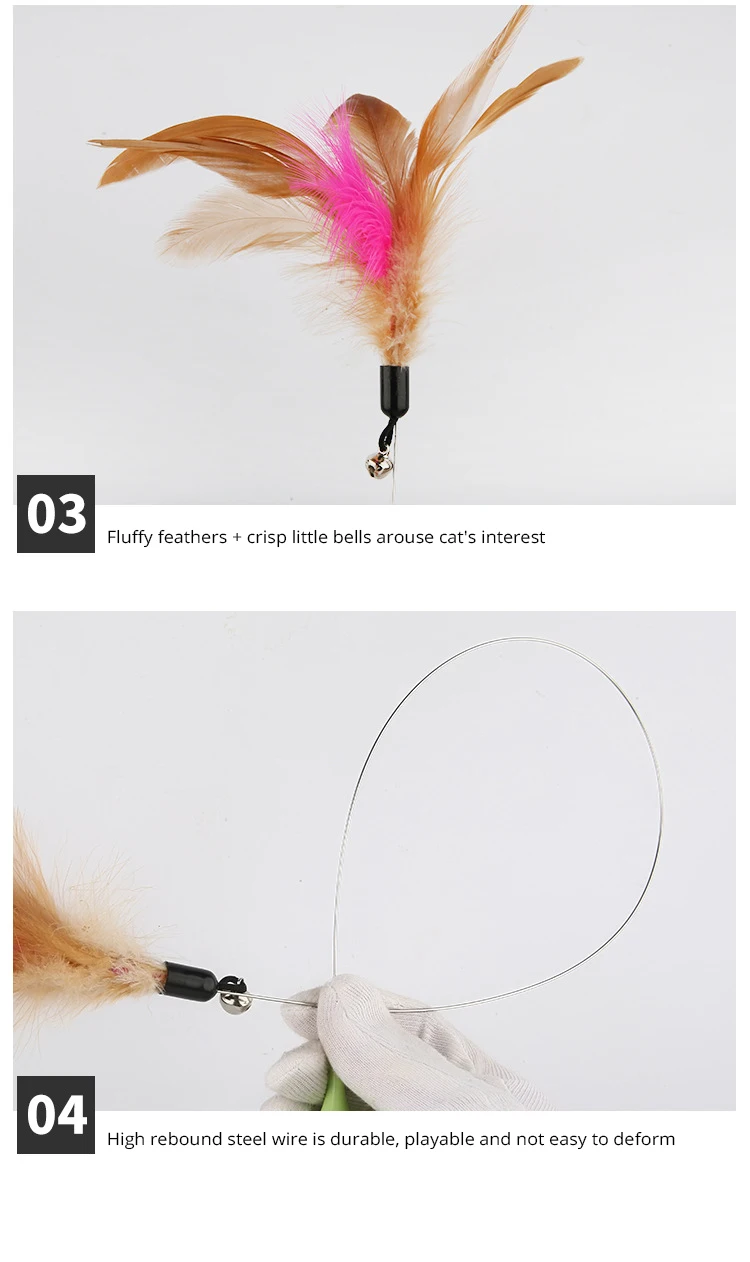 03

Fluffy feathers + crisp little bells arouse cat's interest

04

High rebound steel wire is durable, playable and not easy to deform