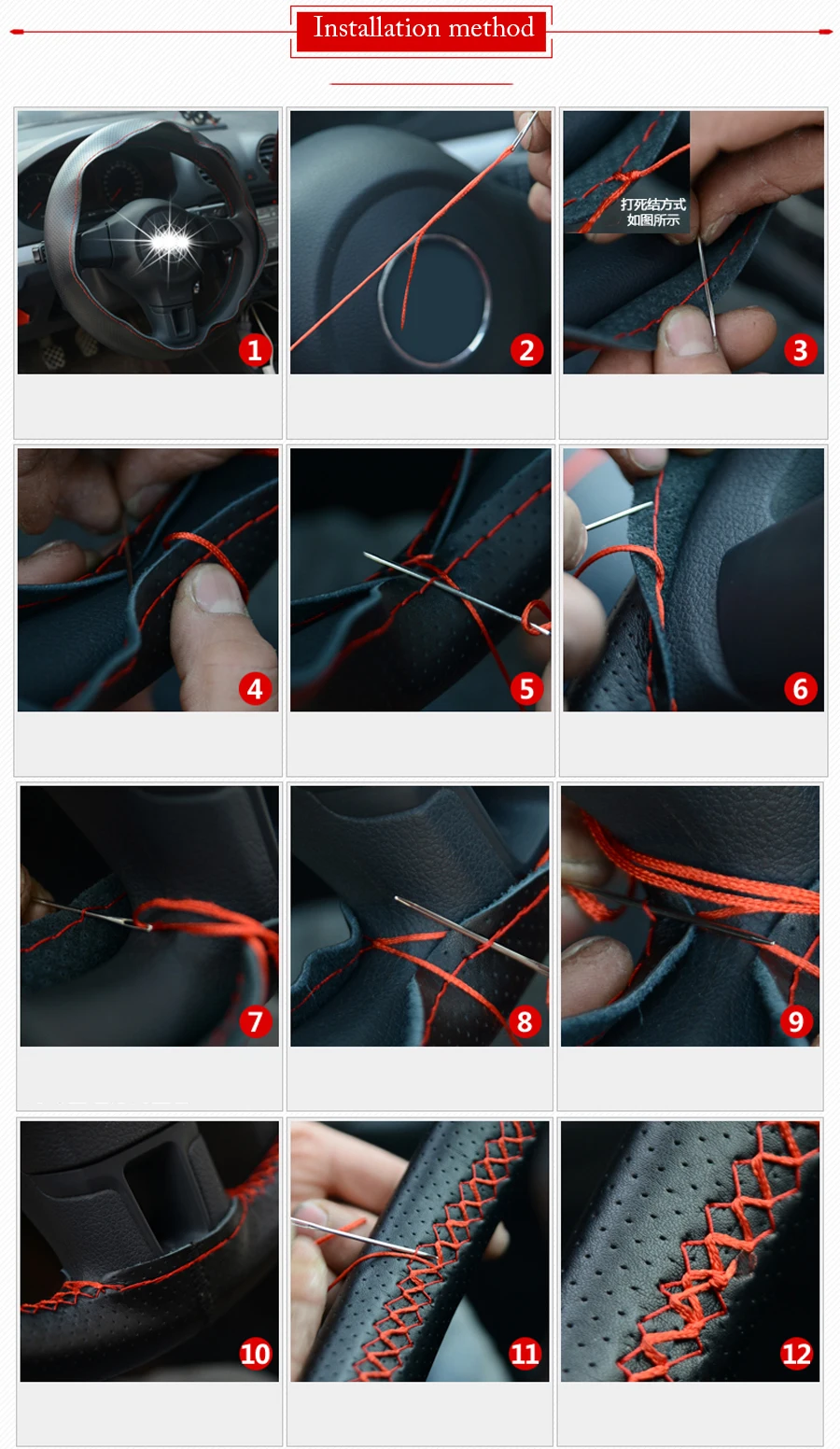 Installation method

1

2

打死结方式
如图所示

3

4

5

6

7

8

9

10

11

12