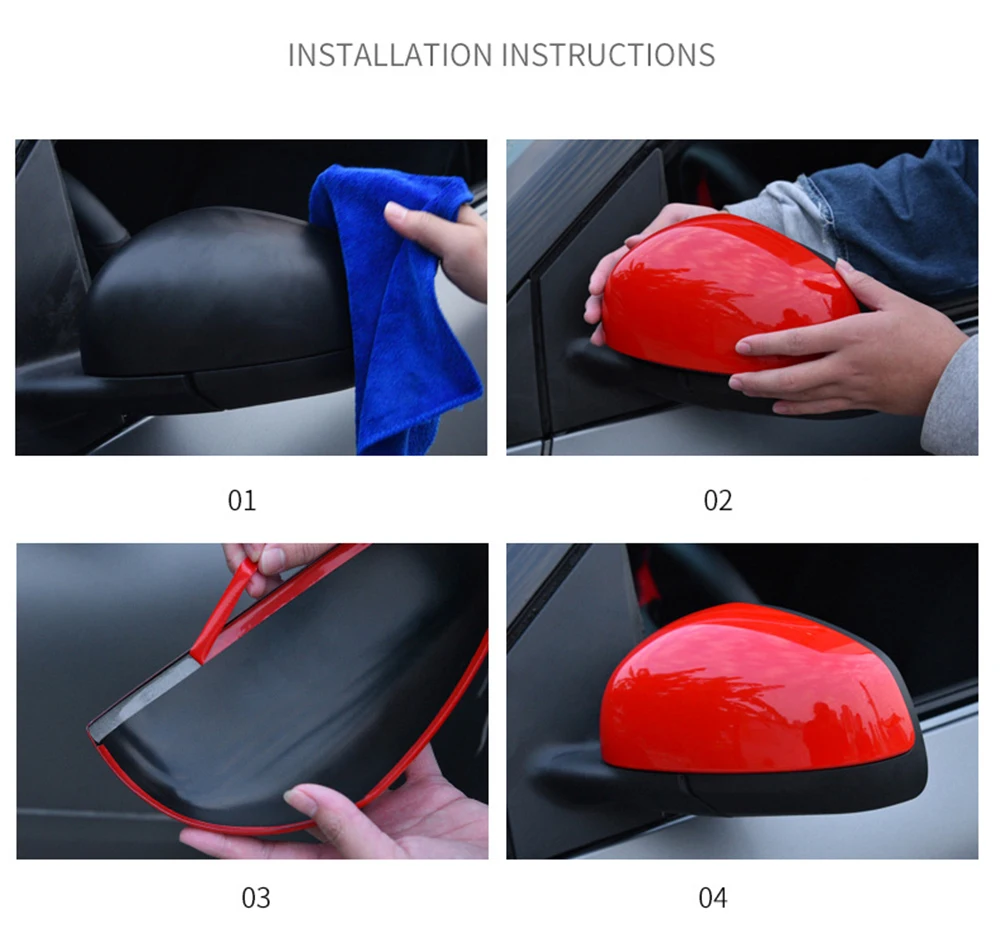 INSTALLATION INSTRUCTIONS

01

02

03

04