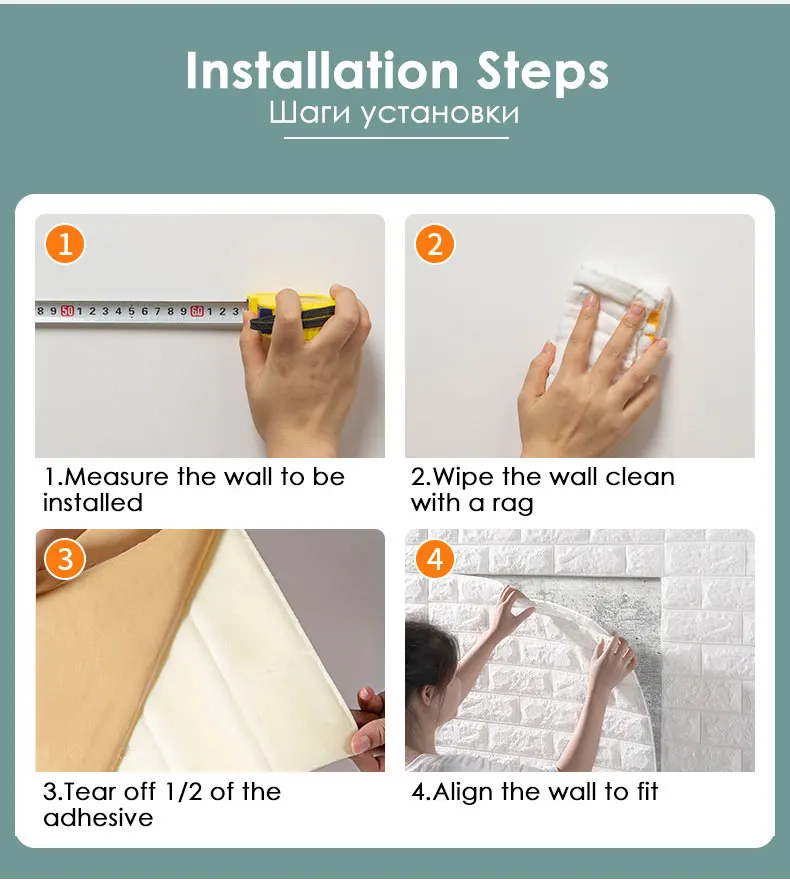 Installation Steps
Шаги установки

1
8 9 50 1 2 3 4 5 6 7 8 9 60 1 2 3
1.Measure the wall to be installed

2
2.Wipe the wall clean with a rag

3
3.Tear off 1/2 of the adhesive

4
4.Align the wall to fit