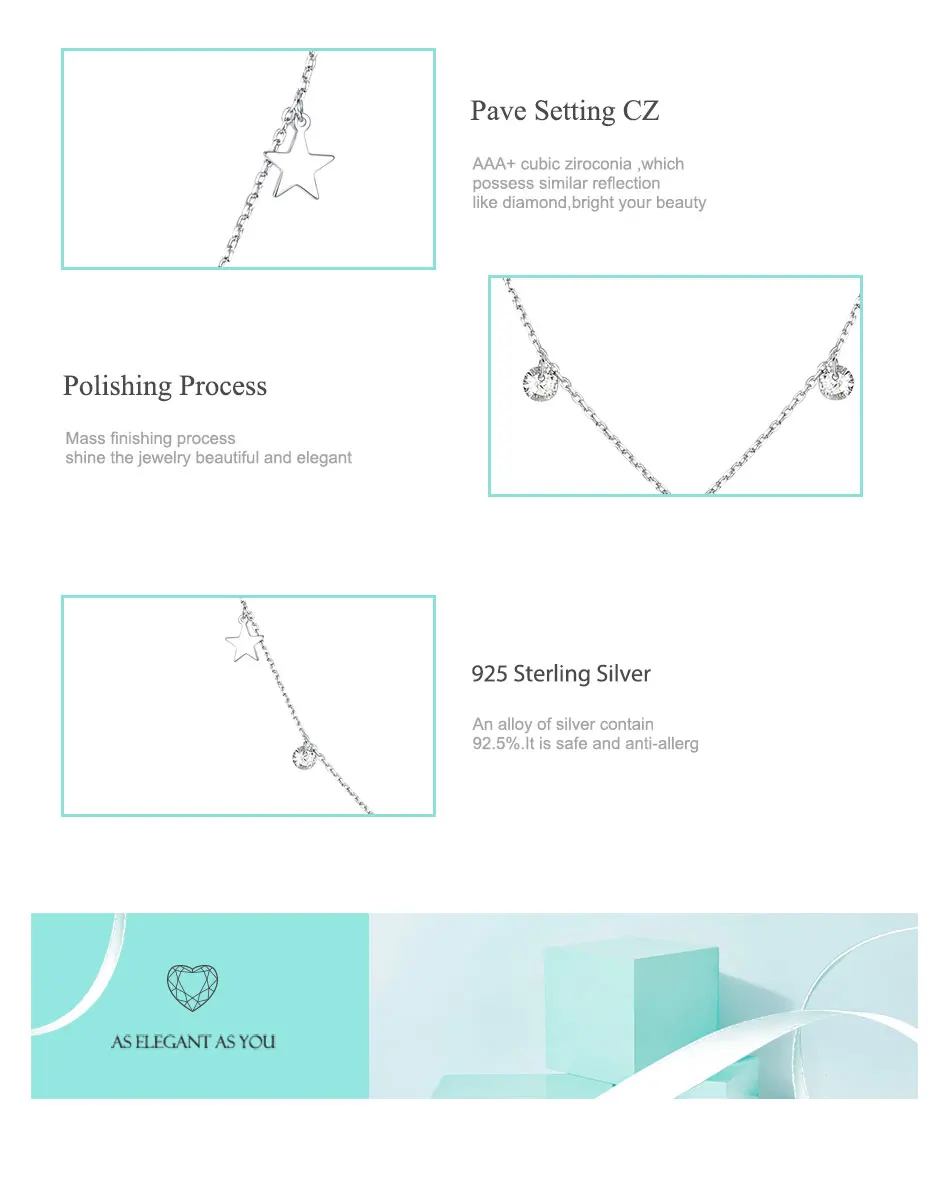 Pave Setting CZ

AAA+ cubic ziroconia ,which possess similar reflection like diamond,bright your beauty

Polishing Process

Mass finishing process shine the jewelry beautiful and elegant

925 Sterling Silver

An alloy of silver contain 92.5%.It is safe and anti-allerg

AS ELEGANT AS YOU