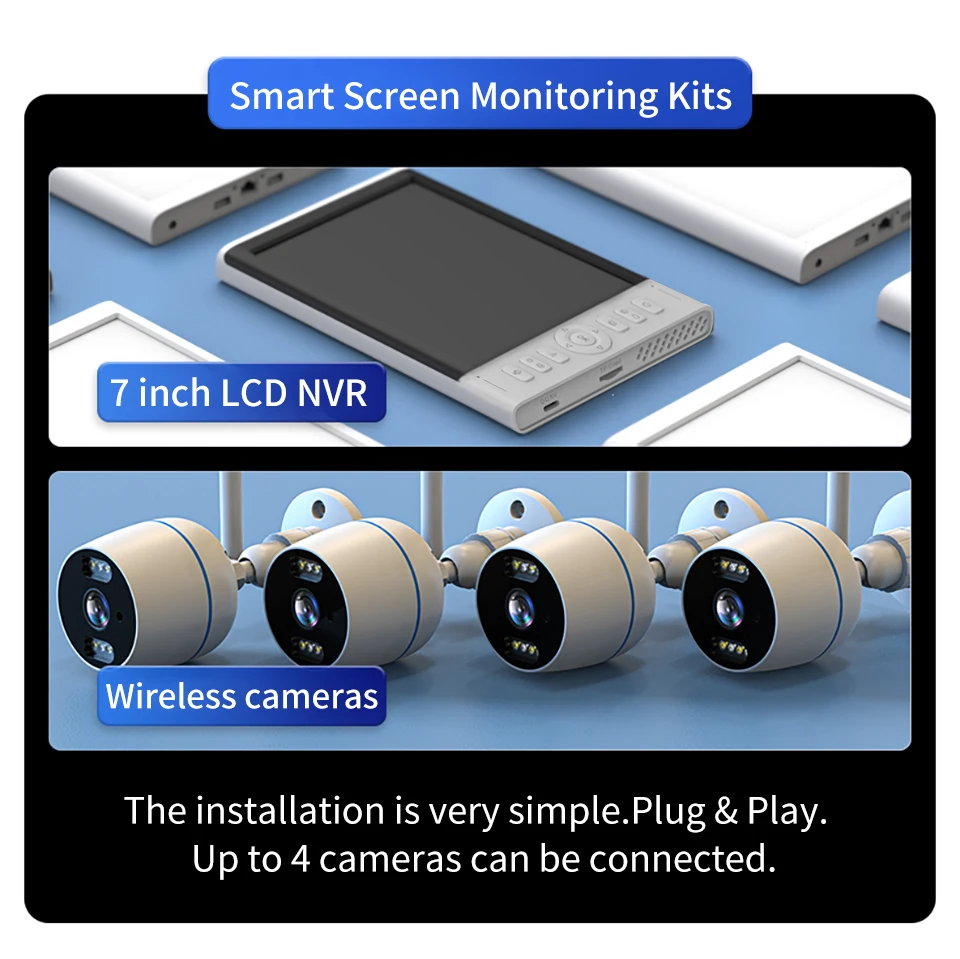 Smart Screen Monitoring Kits

7 inch LCD NVR

Wireless cameras

The installation is very simple.Plug & Play.
Up to 4 cameras can be connected.