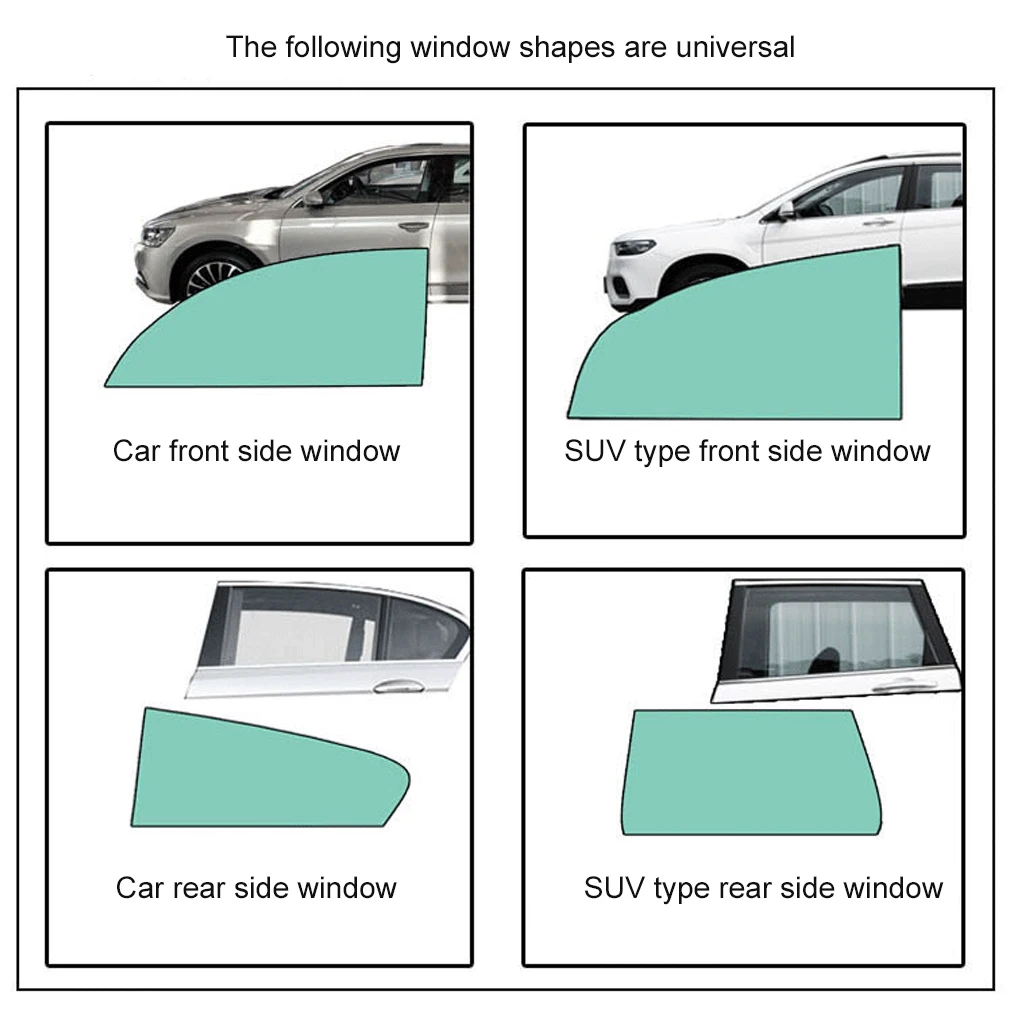 The following window shapes are universal

Car front side window

SUV type front side window

Car rear side window

SUV type rear side window