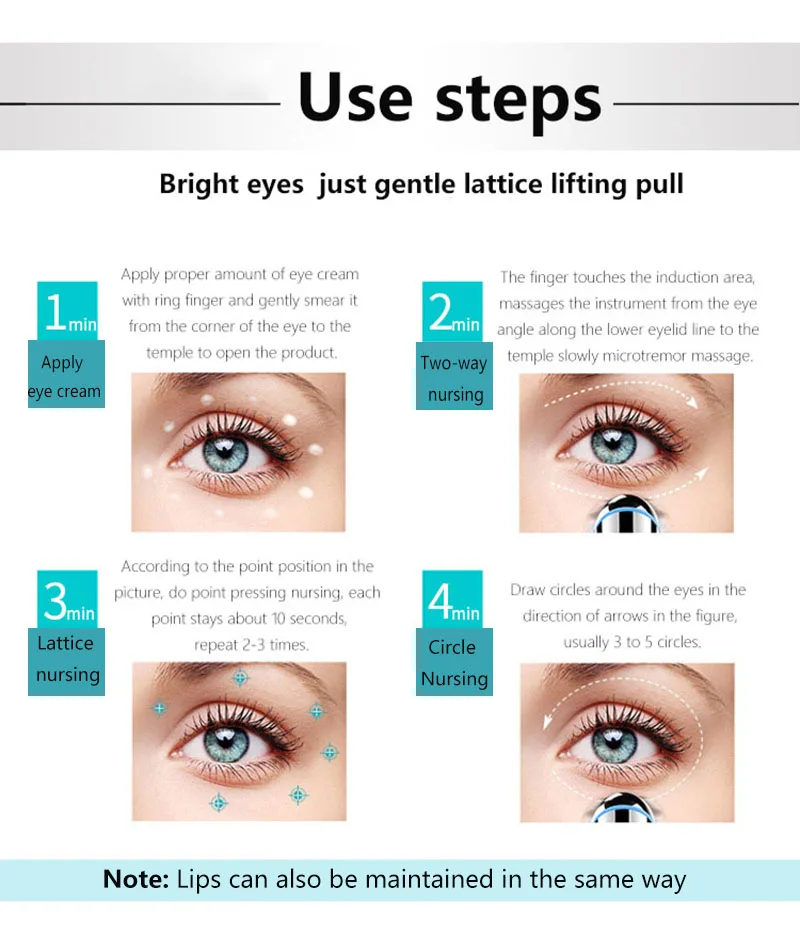 Use steps

Bright eyes just gentle lattice lifting pull

1min

Apply eye cream

Apply proper amount of eye cream with ring finger and gently smear it from the corner of the eye to the temple to open the product.

2min

Two-way nursing

The finger touches the induction area, massages the instrument from the eye angle along the lower eyelid line to the temple slowly microtremor massage.

3min

Lattice nursing

According to the point position in the picture, do point pressing nursing, each point stays about 10 seconds, repeat 2-3 times.

4min

Circle Nursing

Draw circles around the eyes in the direction of arrows in the figure, usually 3 to 5 circles.

Note: Lips can also be maintained in the same way