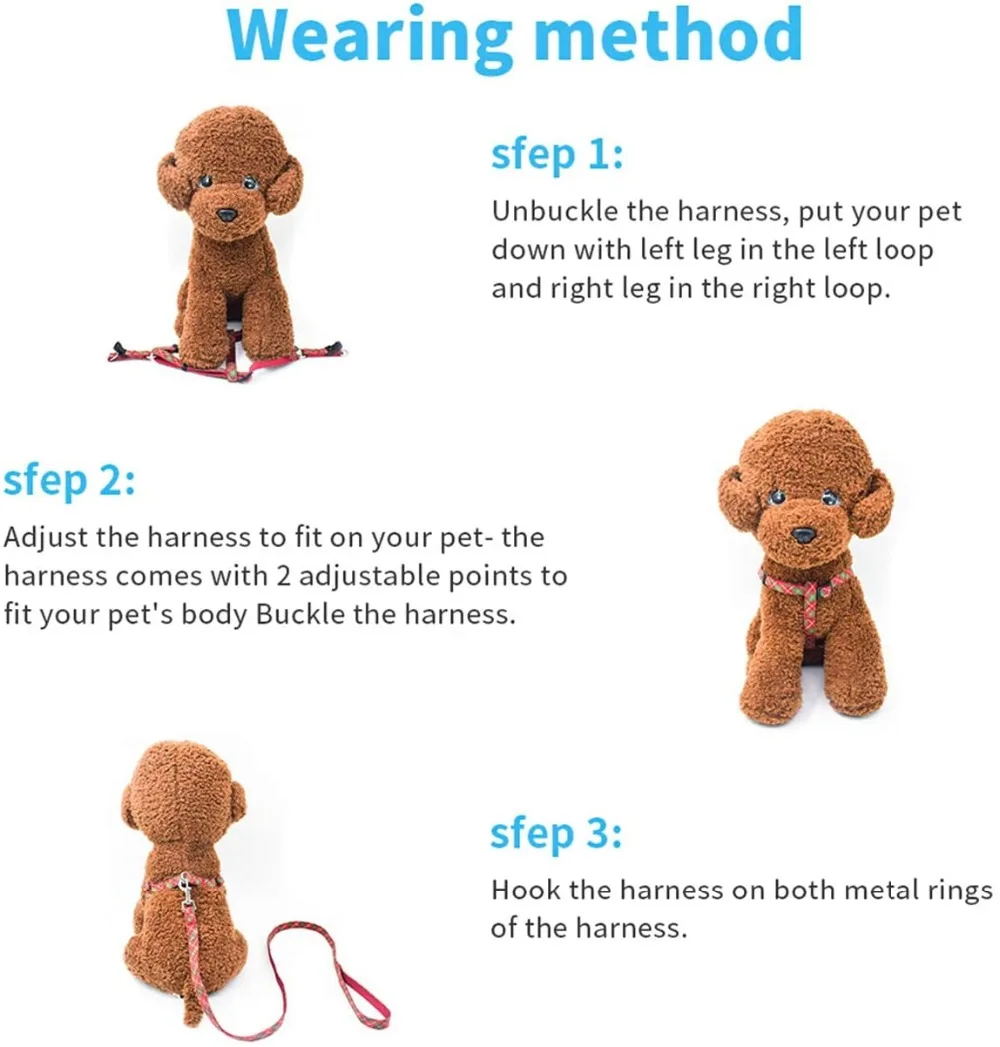 Wearing method

sfep 1:

Unbuckle the harness, put your pet down with left leg in the left loop and right leg in the right loop.

sfep 2:

Adjust the harness to fit on your pet- the harness comes with 2 adjustable points to fit your pet's body Buckle the harness.

sfep 3:

Hook the harness on both metal rings of the harness.