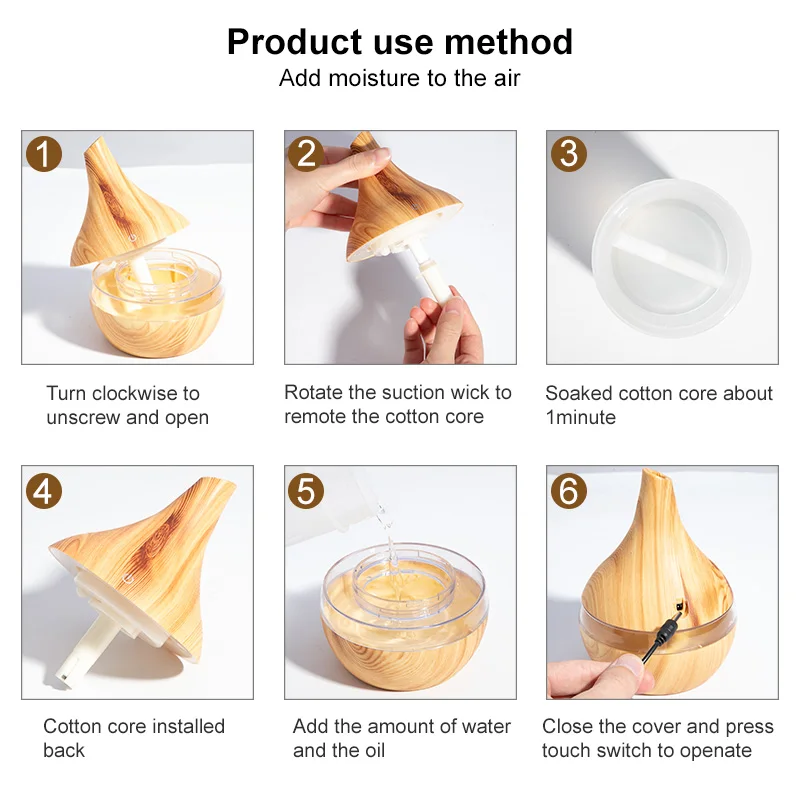 Product use method
Add moisture to the air

1

Turn clockwise to unscrew and open

2

Rotate the suction wick to remote the cotton core

3

Soaked cotton core about 1minute

4

Cotton core installed back

5

Add the amount of water and the oil

6

Close the cover and press touch switch to openate