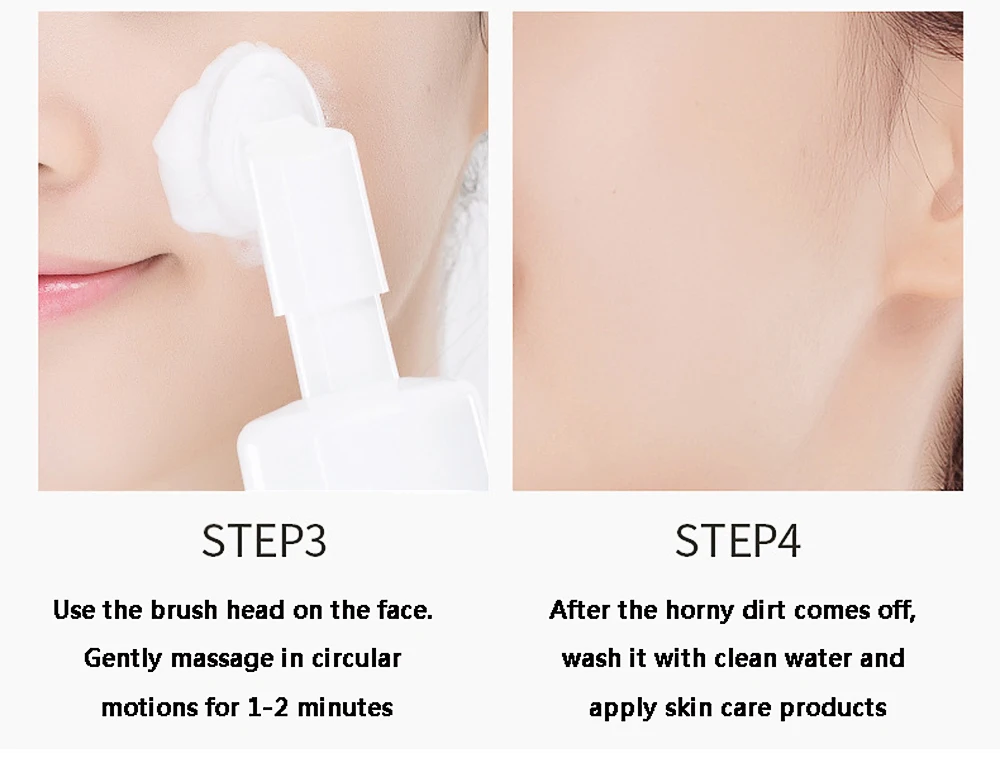 STEP3

Use the brush head on the face. Gently massage in circular motions for 1-2 minutes

STEP4

After the horny dirt comes off, wash it with clean water and apply skin care products