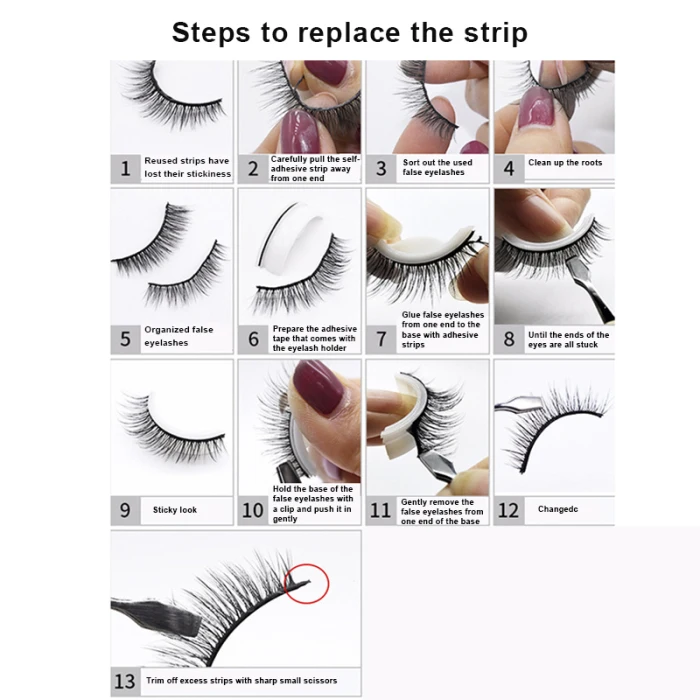 Steps to replace the strip

1 Reused strips have lost their stickiness

2 Carefully pull the self-adhesive strip away from one end

3 Sort out the used false eyelashes

4 Clean up the roots

5 Organized false eyelashes

6 Prepare the adhesive tape that comes with the eyelash holder

7 Glue false eyelashes from one end to the base with adhesive strips

8 Until the ends of the eyes are all stuck

9 Sticky look

10 Hold the base of the false eyelashes with a clip and push it in gently

11 Gently remove the false eyelashes from one end of the base

12 Changedc

13 Trim off excess strips with sharp small scissors