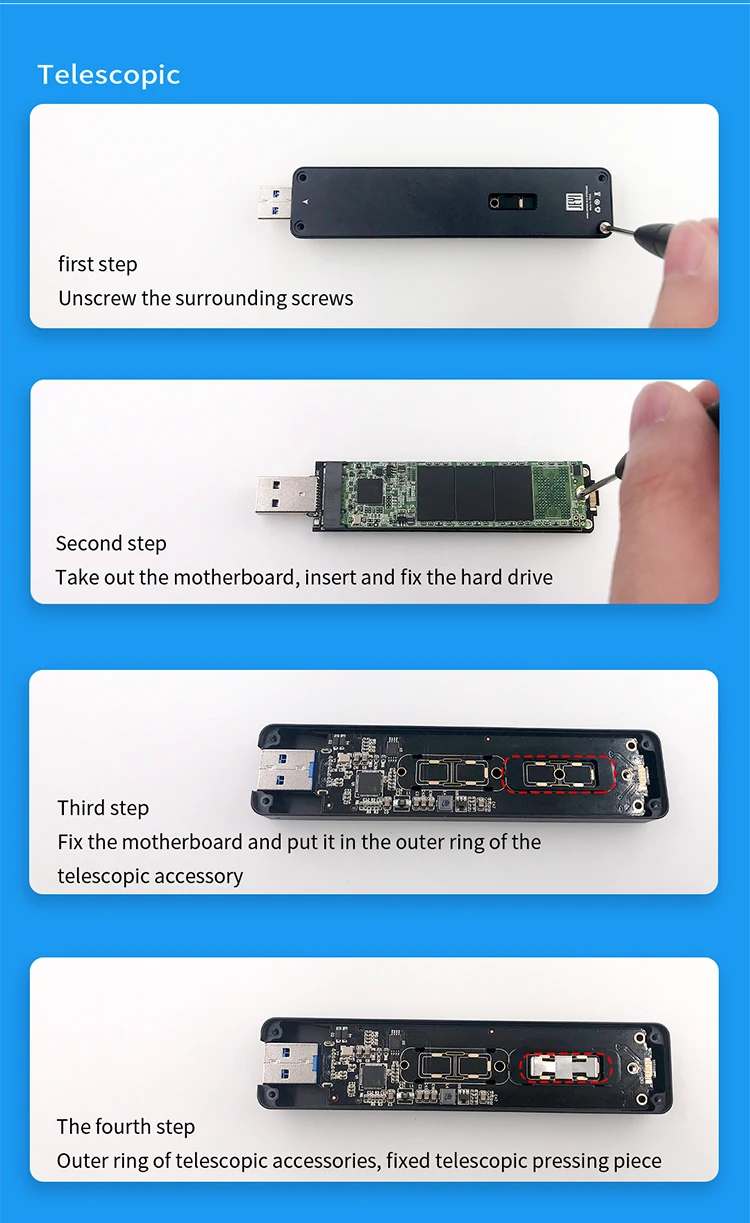 Telescopic

first step
Unscrew the surrounding screws

Second step
Take out the motherboard, insert and fix the hard drive

Third step
Fix the motherboard and put it in the outer ring of the telescopic accessory

The fourth step
Outer ring of telescopic accessories, fixed telescopic pressing piece