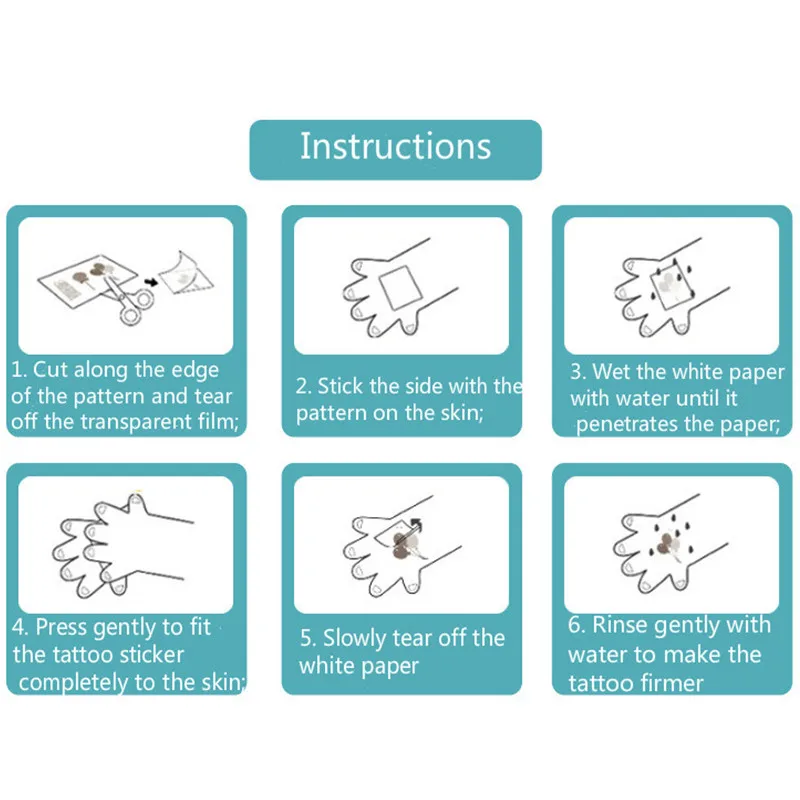 Instructions

1. Cut along the edge of the pattern and tear off the transparent film;

2. Stick the side with the pattern on the skin;

3. Wet the white paper with water until it penetrates the paper;

4. Press gently to fit the tattoo sticker completely to the skin;

5. Slowly tear off the white paper

6. Rinse gently with water to make the tattoo firmer