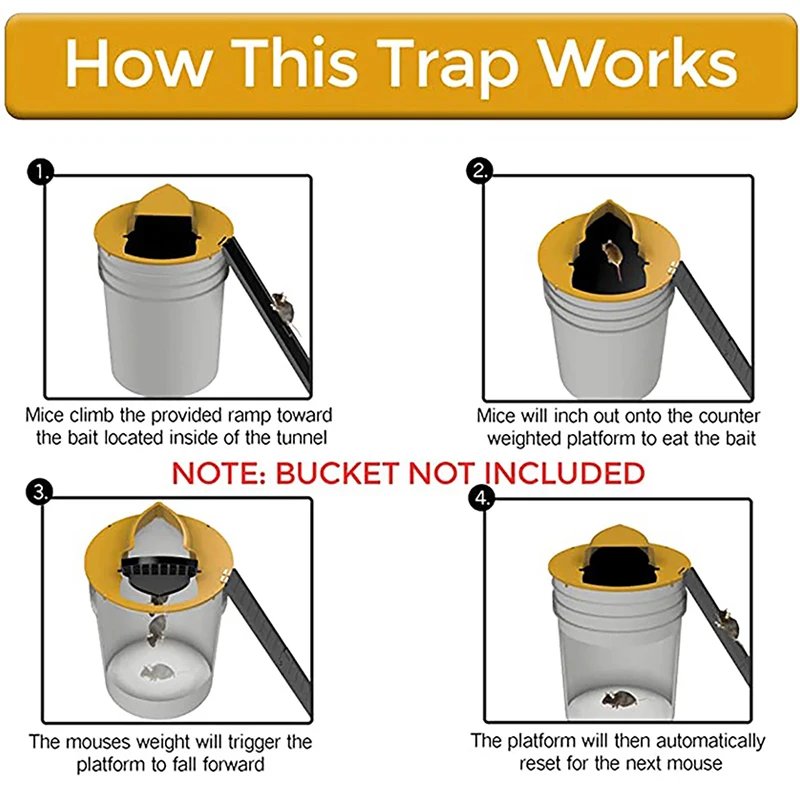 How This Trap Works

1.

Mice climb the provided ramp toward the bait located inside of the tunnel

2.

Mice will inch out onto the counter weighted platform to eat the bait

NOTE: BUCKET NOT INCLUDED

3.

The mouses weight will trigger the platform to fall forward

4.

The platform will then automatically reset for the next mouse