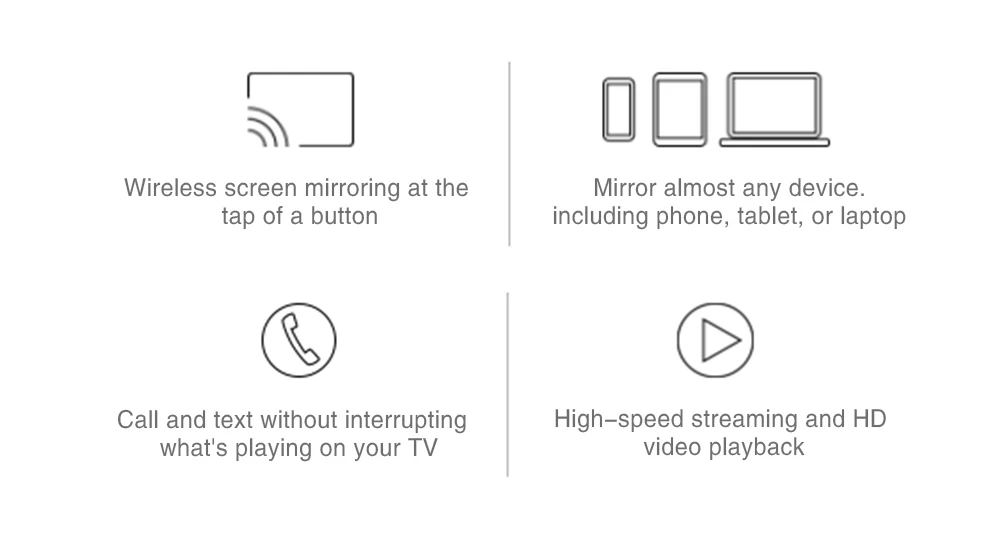 Wireless screen mirroring at the tap of a button

Mirror almost any device. including phone, tablet, or laptop

Call and text without interrupting what's playing on your TV

High–speed streaming and HD video playback