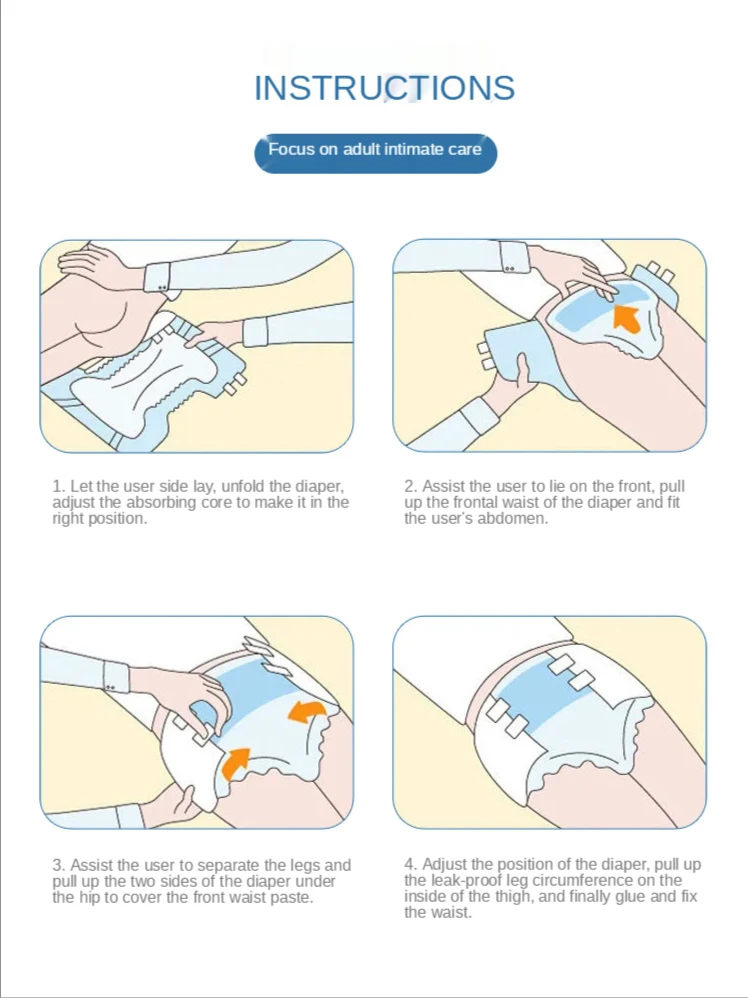 INSTRUCTIONS

Focus on adult intimate care

1. Let the user side lay, unfold the diaper, adjust the absorbing core to make it in the right position.

2. Assist the user to lie on the front, pull up the frontal waist of the diaper and fit the user's abdomen.

3. Assist the user to separate the legs and pull up the two sides of the diaper under the hip to cover the front waist paste.

4. Adjust the position of the diaper, pull up the leak-proof leg circumference on the inside of the thigh, and finally glue and fix the waist.