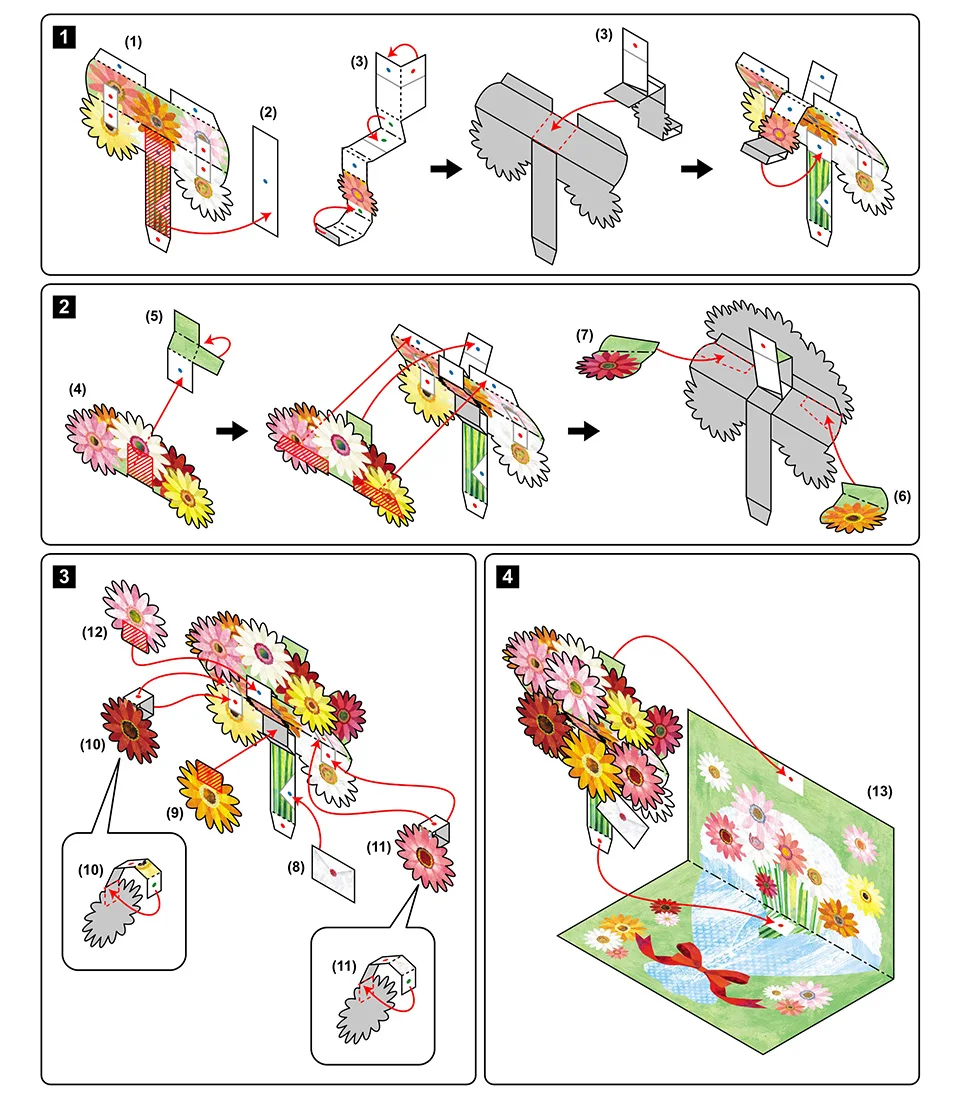 1
(1)
(2)
(3)
(3)

2
(5)
(4)
(7)
(6)

3
(12)
(10)
(9)
(8)
(11)
(10)
(11)

4
(13)