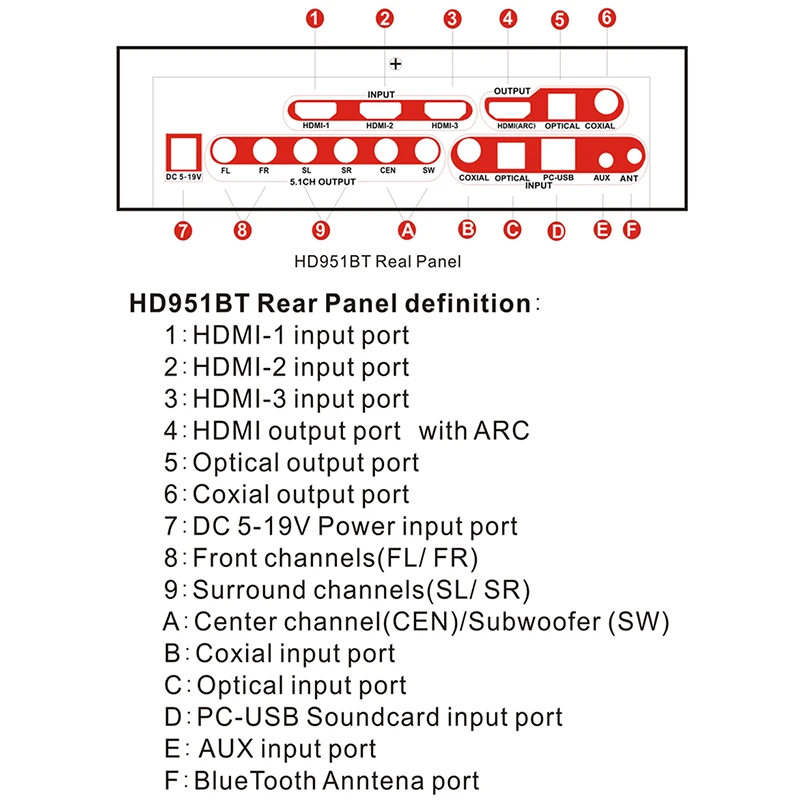 1 2 3 4 5 6

+

INPUT
HDMI-1 HDMI-2 HDMI-3

OUTPUT
HDMI(ARC) OPTICAL COXIAL

DC 5-19V

FL FR SL SR CEN SW
5.1CH OUTPUT

COXIAL OPTICAL PC-USB AUX ANT
INPUT

7 8 9 A B C D E F

HD951BT Real Panel

HD951BT Rear Panel definition:
1: HDMI-1 input port
2: HDMI-2 input port
3: HDMI-3 input port
4: HDMI output port with ARC
5: Optical output port
6: Coxial output port
7: DC 5-19V Power input port
8: Front channels(FL/ FR)
9: Surround channels(SL/ SR)
A: Center channel(CEN)/Subwoofer (SW)
B: Coxial input port
C: Optical input port
D: PC-USB Soundcard input port
E: AUX input port
F: BlueTooth Anntena port