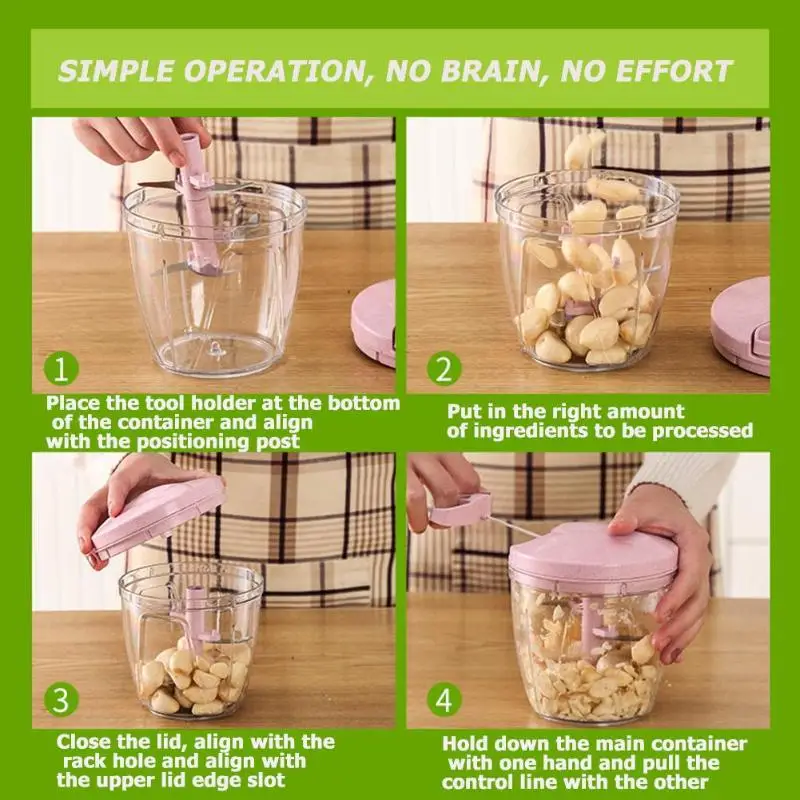 SIMPLE OPERATION, NO BRAIN, NO EFFORT

1

Place the tool holder at the bottom of the container and align with the positioning post

2

Put in the right amount of ingredients to be processed

3

Close the lid, align with the rack hole and align with the upper lid edge slot

4

Hold down the main container with one hand and pull the control line with the other