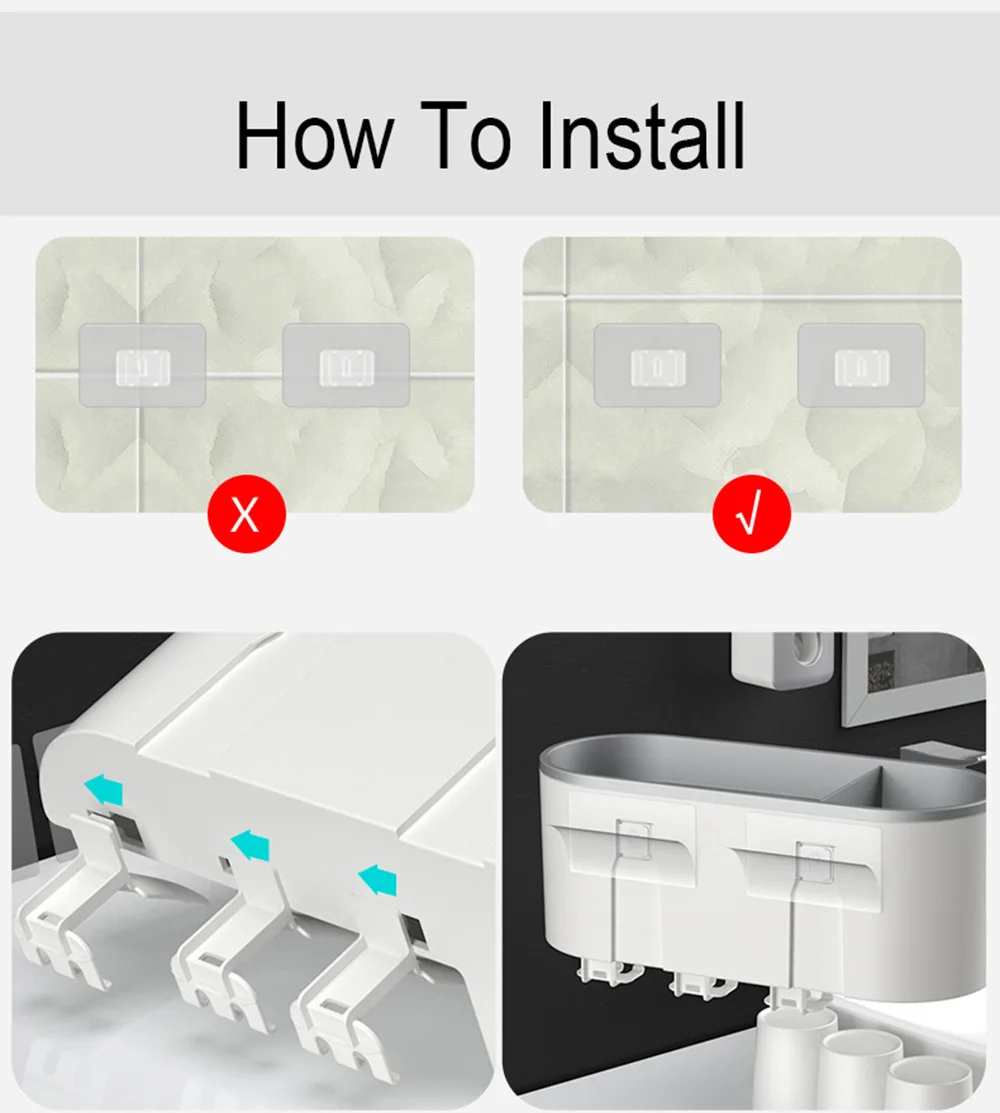 How To Install

X

√