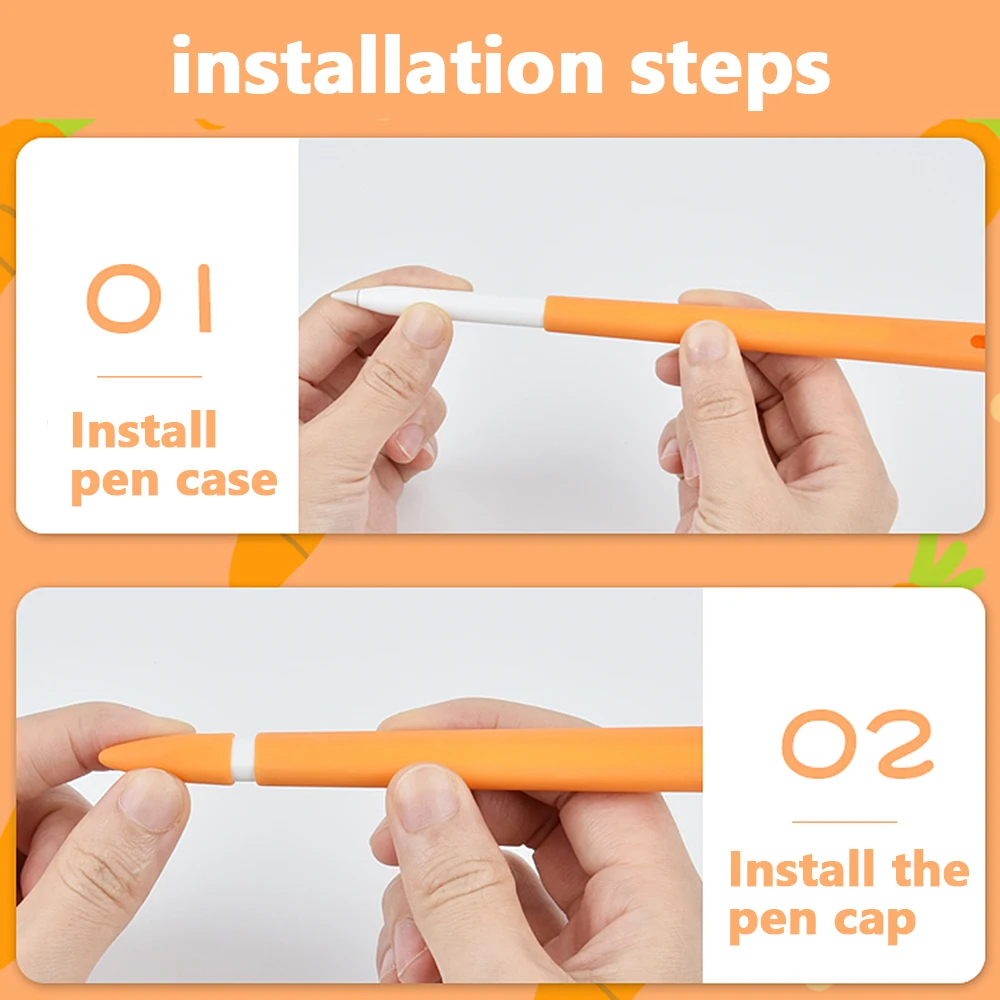 installation steps

01

Install pen case

02

Install the pen cap