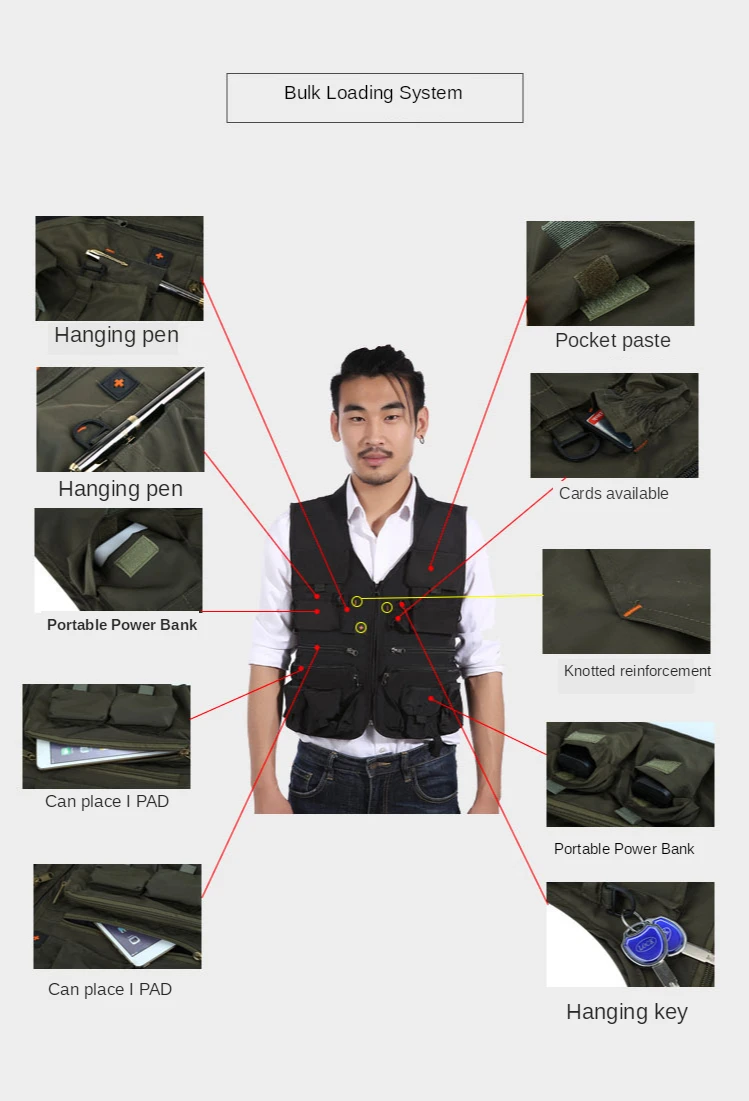 Bulk Loading System

Hanging pen

Hanging pen

Portable Power Bank

Can place I PAD

Can place I PAD

Pocket paste

Cards available

Knotted reinforcement

Portable Power Bank

Hanging key