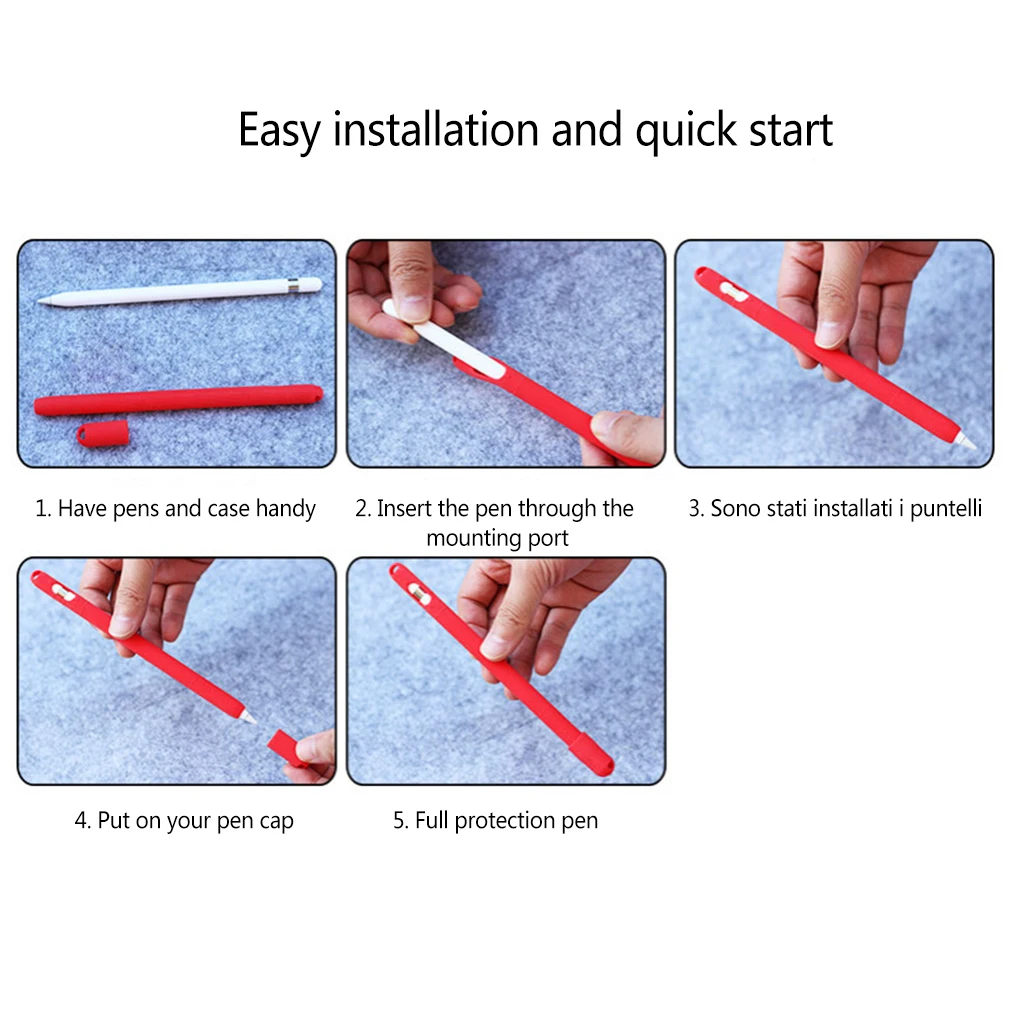 Easy installation and quick start

1. Have pens and case handy

2. Insert the pen through the mounting port

3. Sono stati installati i puntelli

4. Put on your pen cap

5. Full protection pen