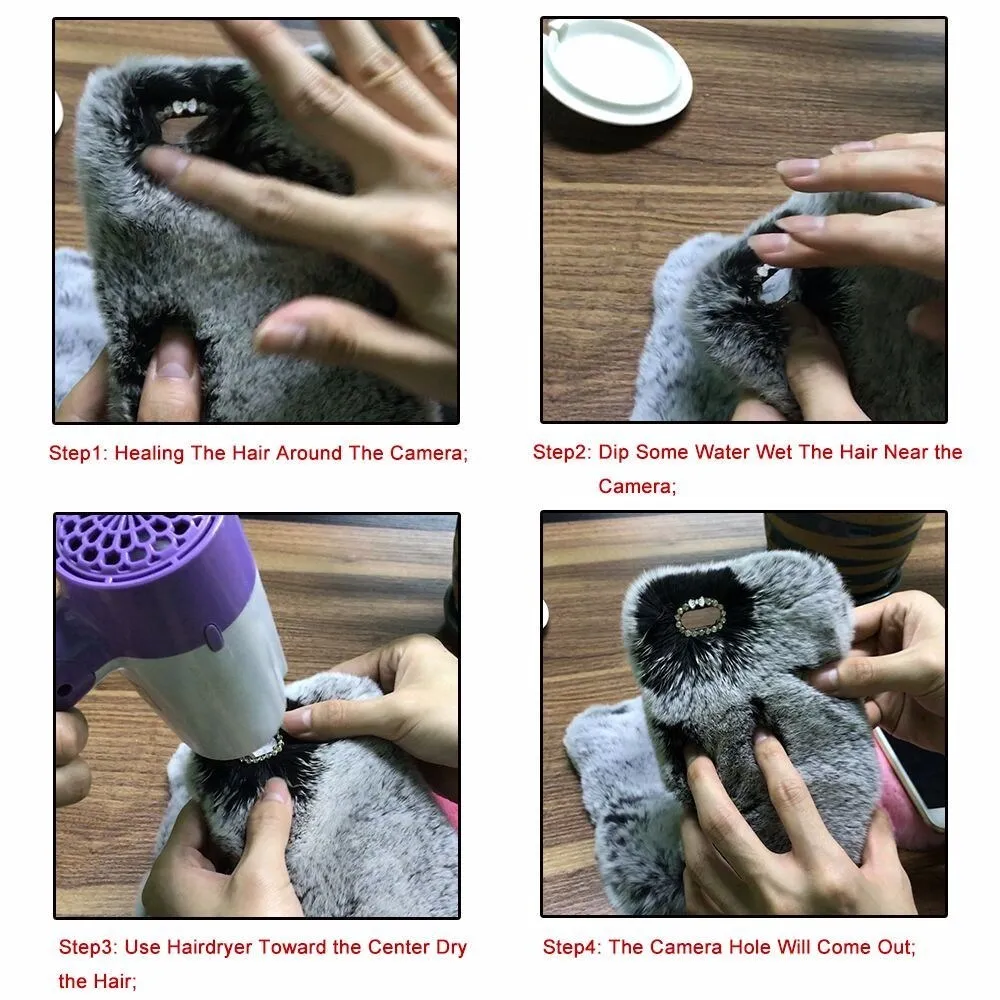 Step1: Healing The Hair Around The Camera;

Step2: Dip Some Water Wet The Hair Near the Camera;

Step3: Use Hairdryer Toward the Center Dry the Hair;

Step4: The Camera Hole Will Come Out;