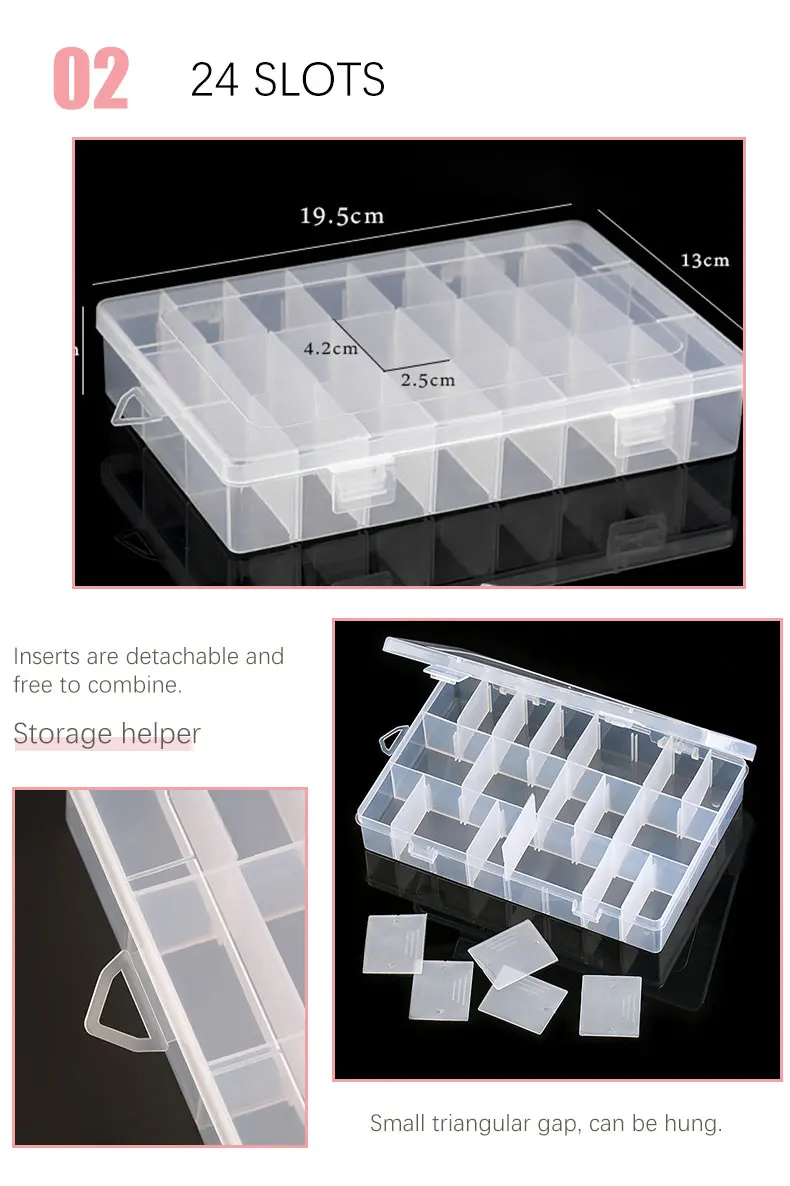 02 24 SLOTS

19.5cm

13cm

4.2cm

2.5cm

Inserts are detachable and free to combine.

Storage helper

Small triangular gap, can be hung.