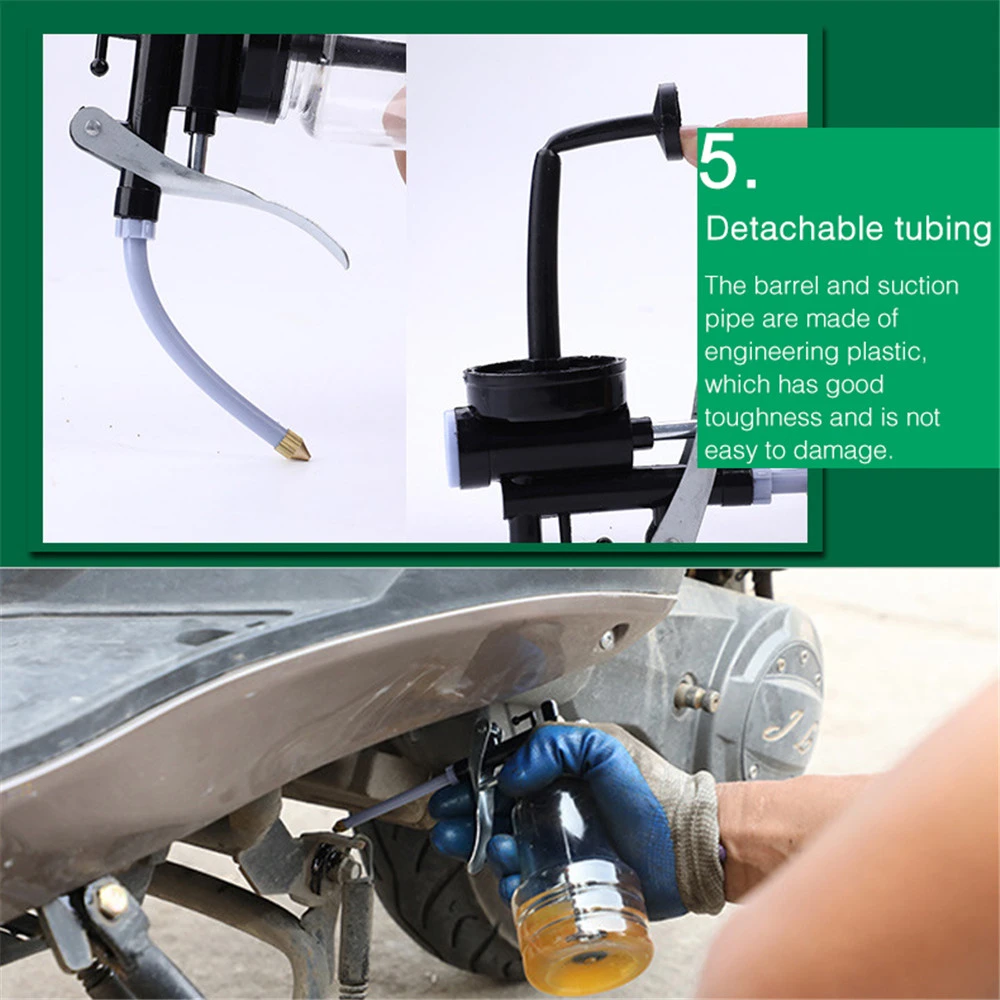 5.

Detachable tubing

The barrel and suction pipe are made of engineering plastic, which has good toughness and is not easy to damage.