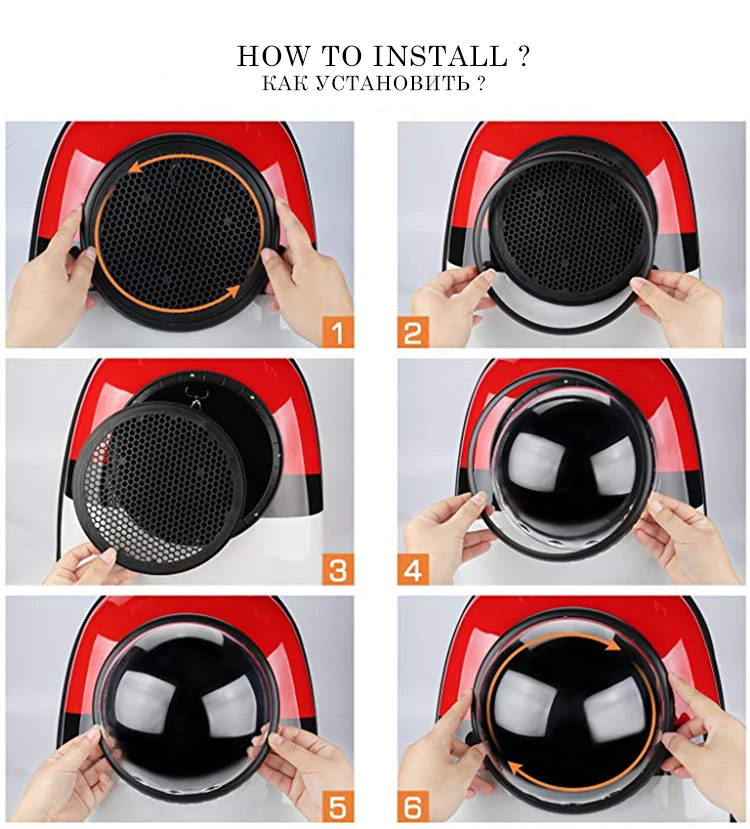 HOW TO INSTALL ?
КАК УСТАНОВИТЬ ?

1

2

3

4

5

6