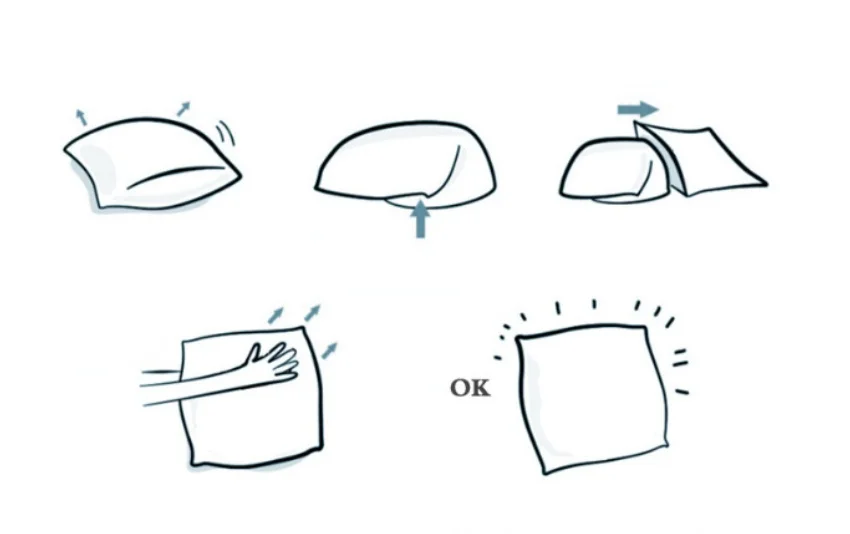 OK