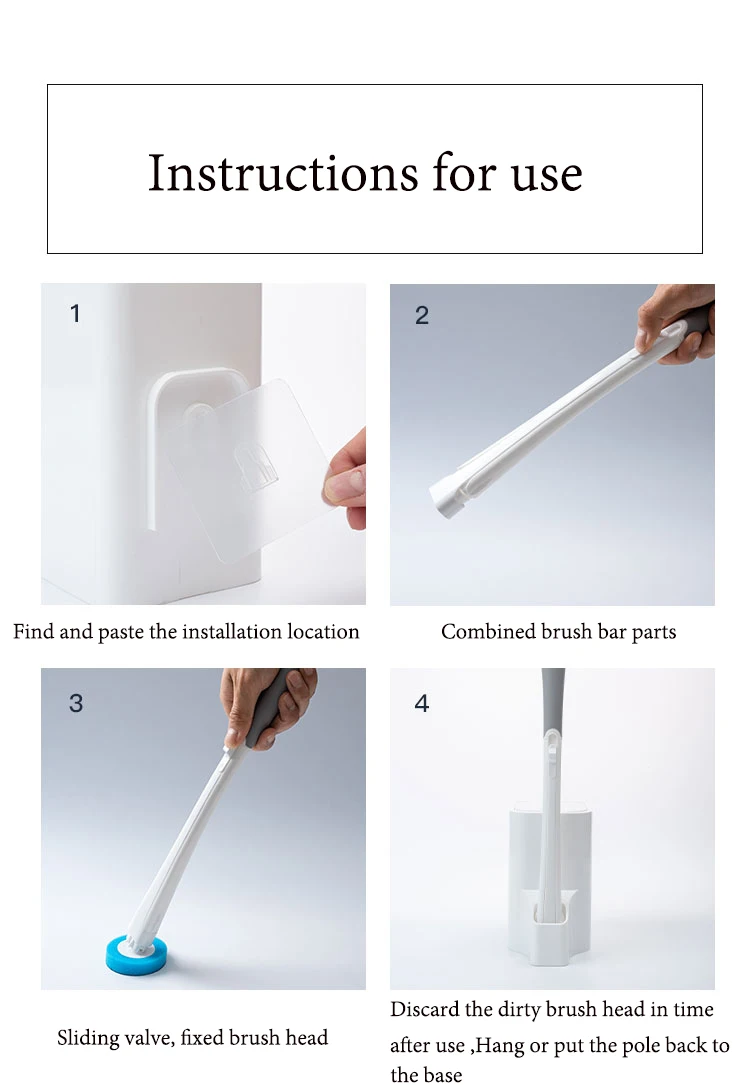 Instructions for use

1

Find and paste the installation location

2

Combined brush bar parts

3

Sliding valve, fixed brush head

4

Discard the dirty brush head in time after use ,Hang or put the pole back to the base