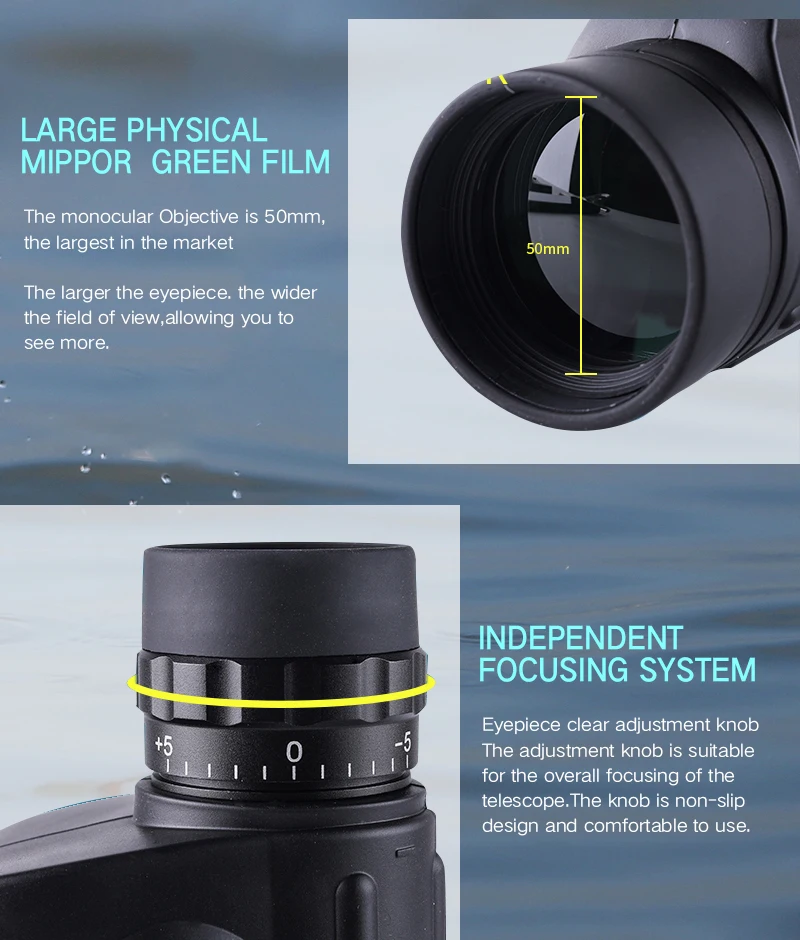 LARGE PHYSICAL MIPPOR GREEN FILM

The monocular Objective is 50mm, the largest in the market

The larger the eyepiece. the wider the field of view,allowing you to see more.

50mm

+5 0 -5

INDEPENDENT FOCUSING SYSTEM

Eyepiece clear adjustment knob
The adjustment knob is suitable for the overall focusing of the telescope.The knob is non-slip design and comfortable to use.